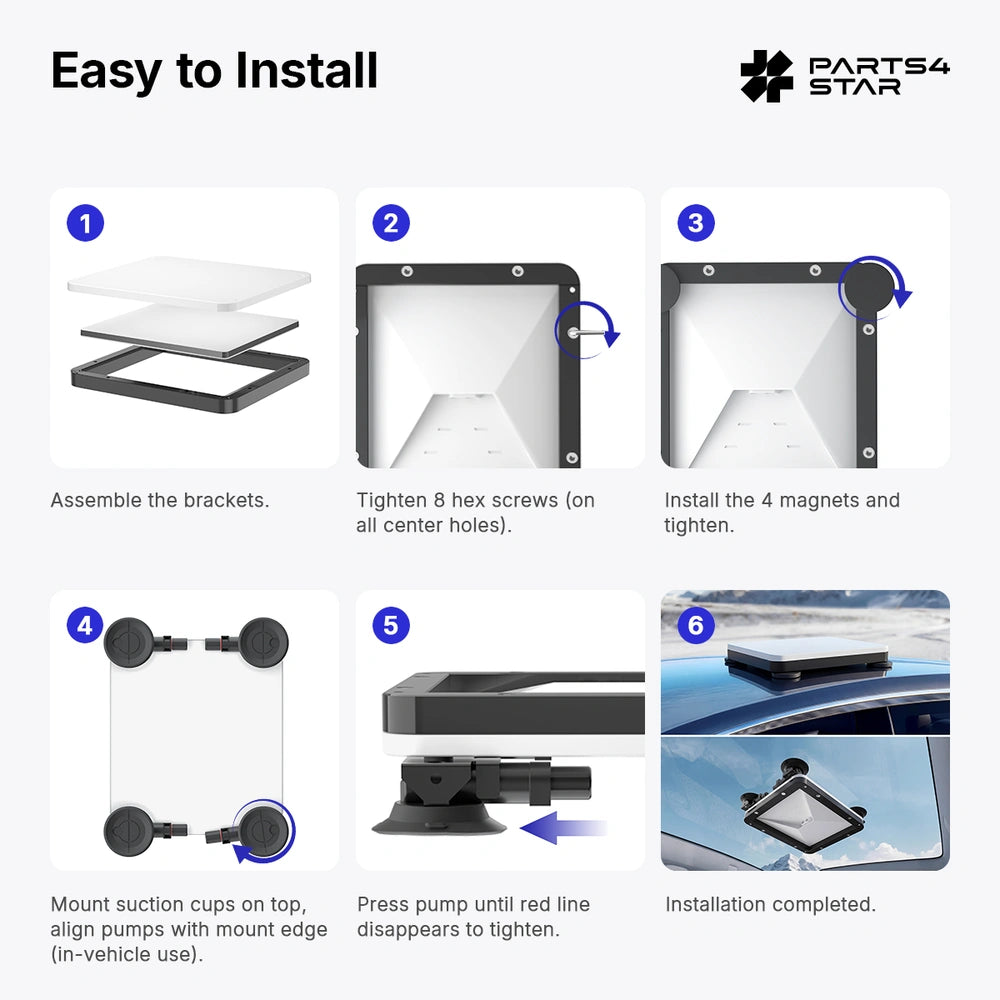 Easy to Install

PARTS4 STAR

1

Assemble the brackets.

2

Tighten 8 hex screws (on all center holes).

3

Install the 4 magnets and tighten.

4

Mount suction cups on top, align pumps with mount edge (in-vehicle use).

5

Press pump until red line disappears to tighten.

6

Installation completed.