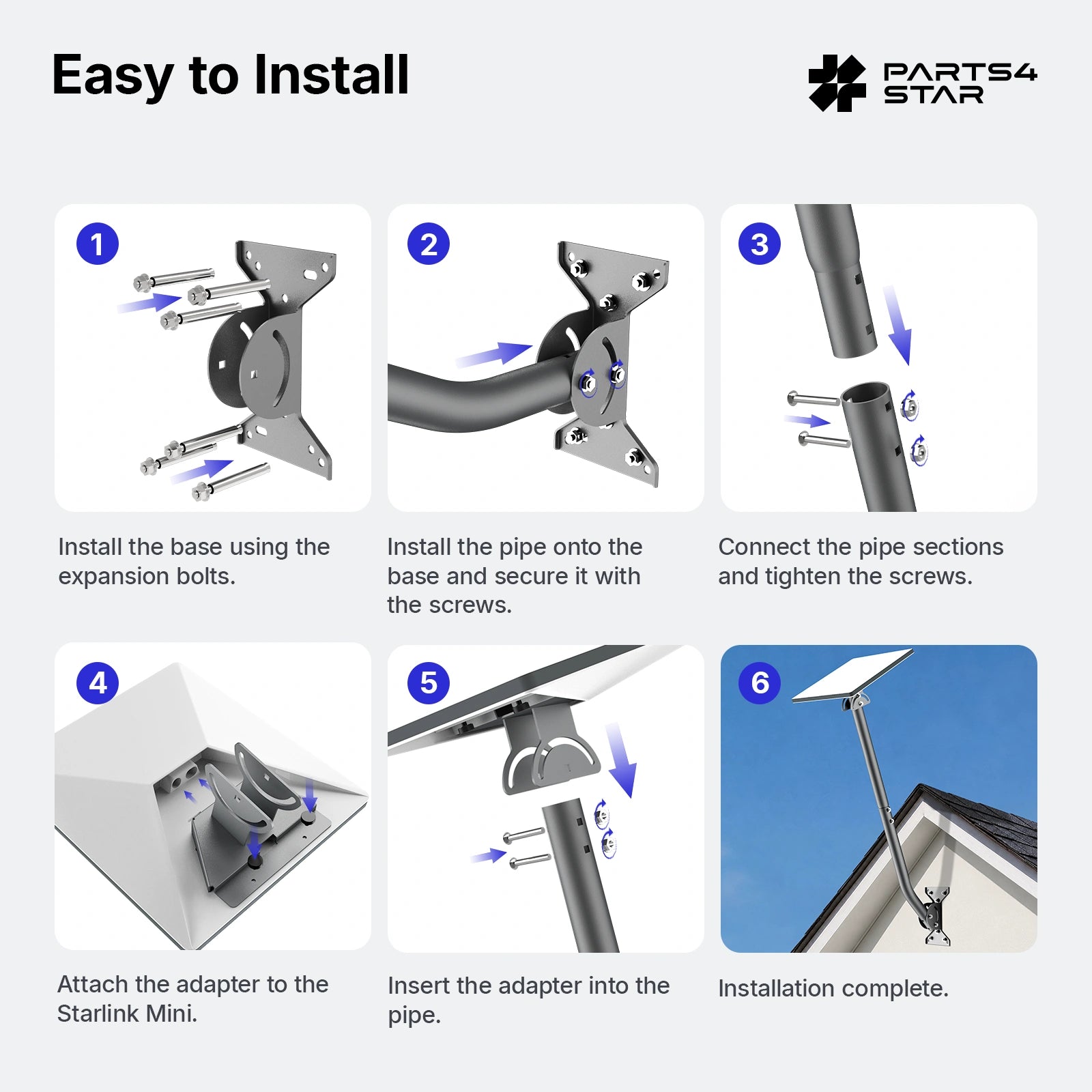 Easy to Install

PARTS4 STAR

1

Install the base using the expansion bolts.

2

Install the pipe onto the base and secure it with the screws.

3

Connect the pipe sections and tighten the screws.

4

Attach the adapter to the Starlink Mini.

5

Insert the adapter into the pipe.

6

Installation complete.