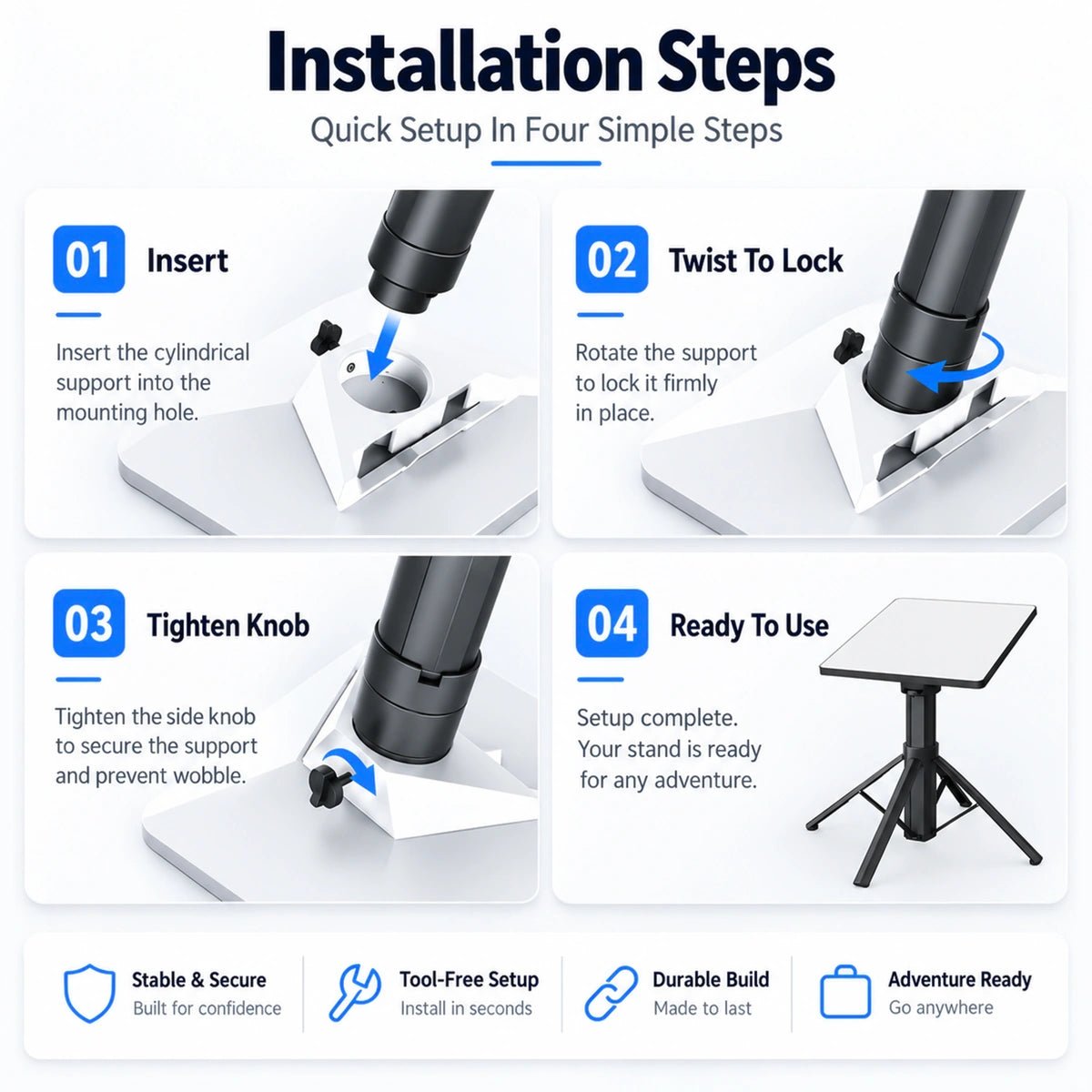 Installation Steps

Quick Setup In Four Simple Steps

01 Insert

Insert the cylindrical support into the mounting hole.

02 Twist To Lock

Rotate the support to lock it firmly in place.

03 Tighten Knob

Tighten the side knob to secure the support and prevent wobble.

04 Ready To Use

Setup complete. Your stand is ready for any adventure.

Stable & Secure
Built for confidence

Tool-Free Setup
Install in seconds

Durable Build
Made to last

Adventure Ready
Go anywhere