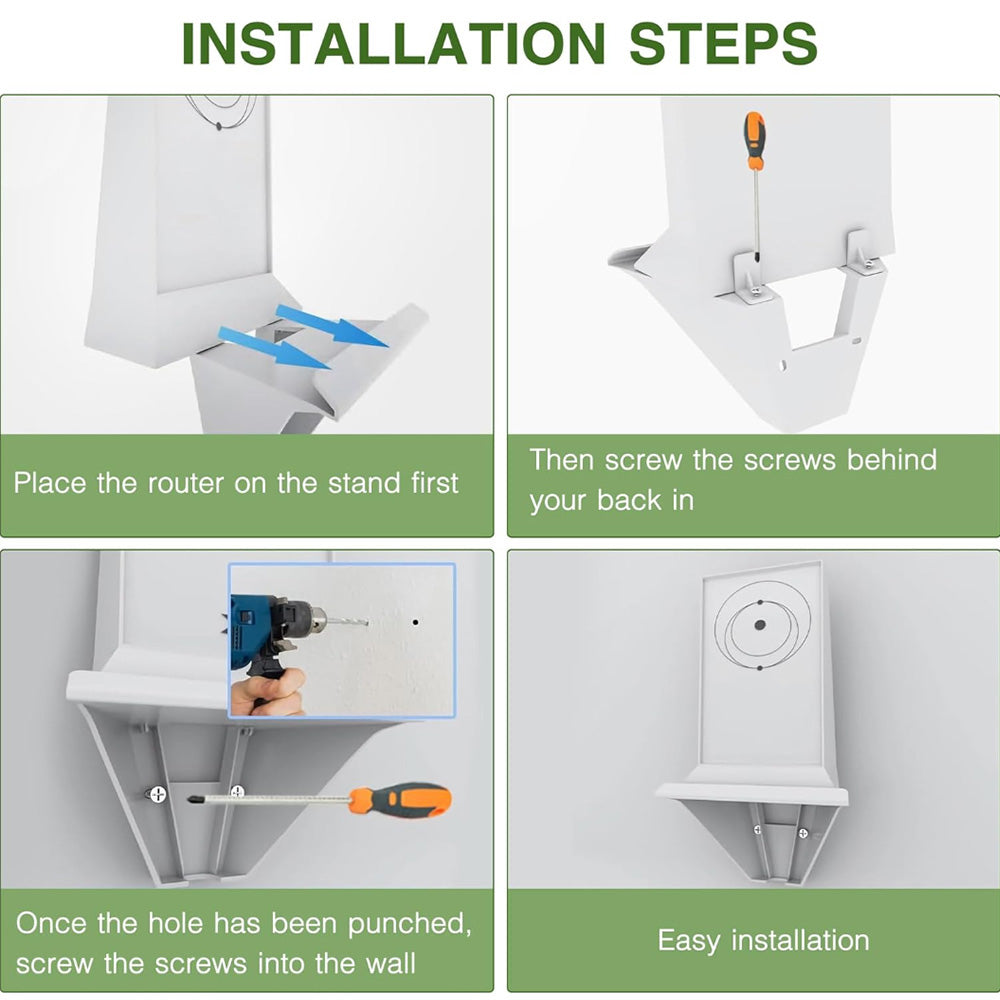 INSTALLATION STEPS

Place the router on the stand first

Then screw the screws behind your back in

Once the hole has been punched, screw the screws into the wall

Easy installation