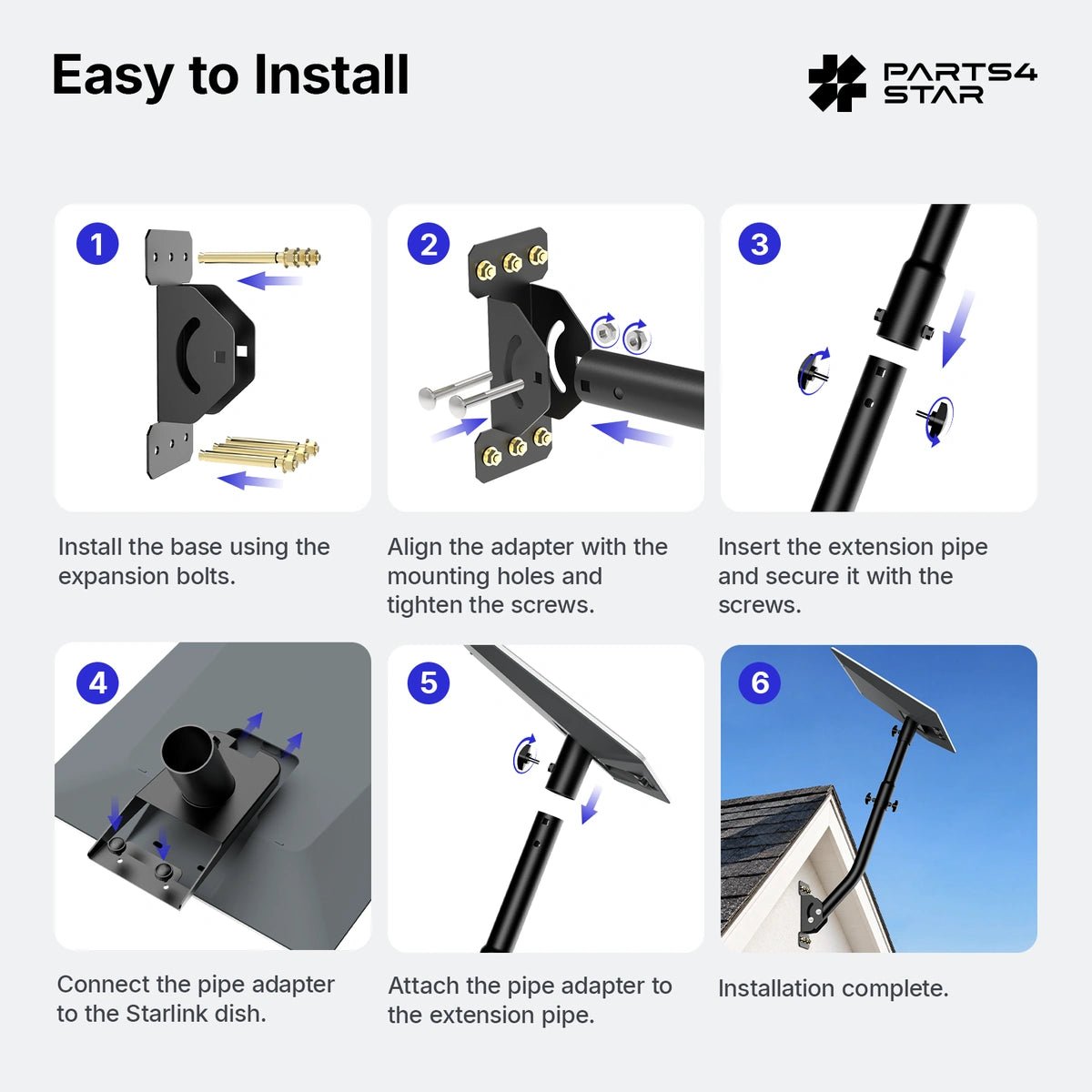 Easy to Install

PARTS4 STAR

1

Install the base using the expansion bolts.

2

Align the adapter with the mounting holes and tighten the screws.

3

Insert the extension pipe and secure it with the screws.

4

Connect the pipe adapter to the Starlink dish.

5

Attach the pipe adapter to the extension pipe.

6

Installation complete.