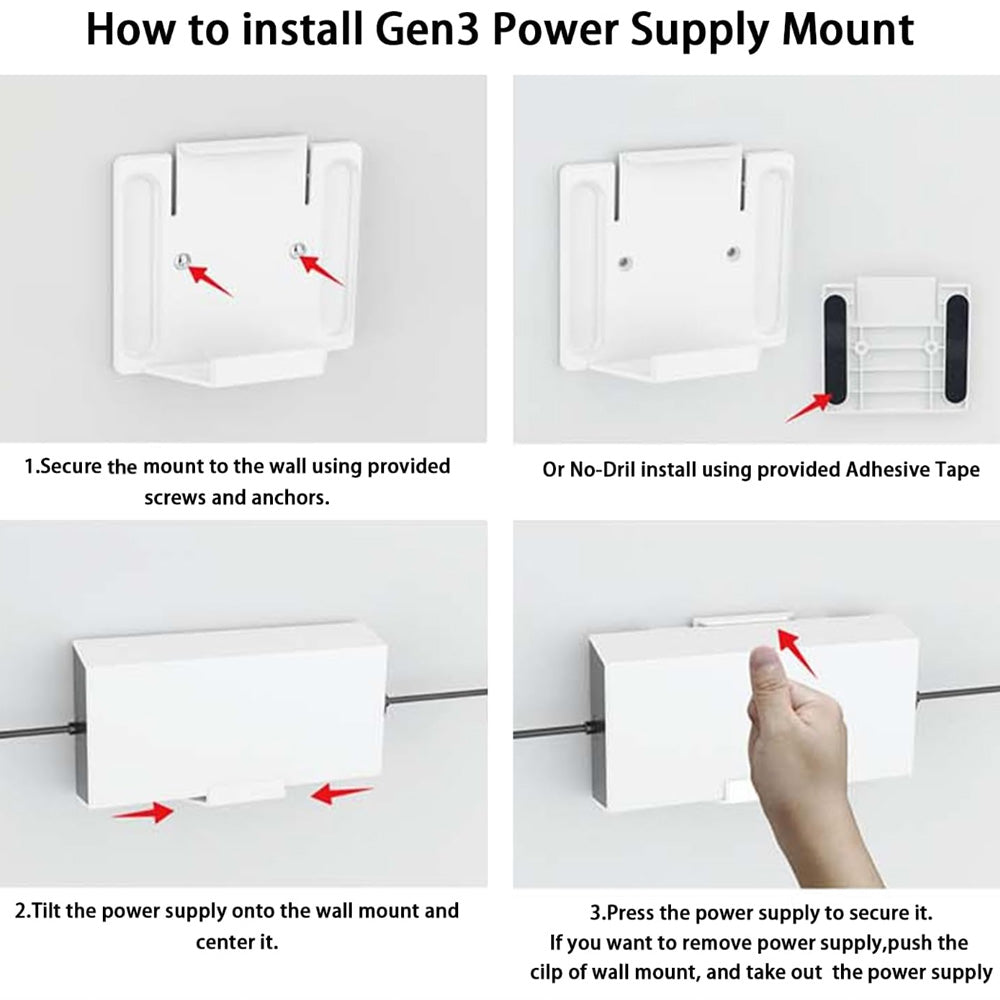 How to install Gen3 Power Supply Mount

1.Secure the mount to the wall using provided screws and anchors.

Or No-Dril install using provided Adhesive Tape

2.Tilt the power supply onto the wall mount and center it.

3.Press the power supply to secure it.
If you want to remove power supply,push the cilp of wall mount, and take out the power supply