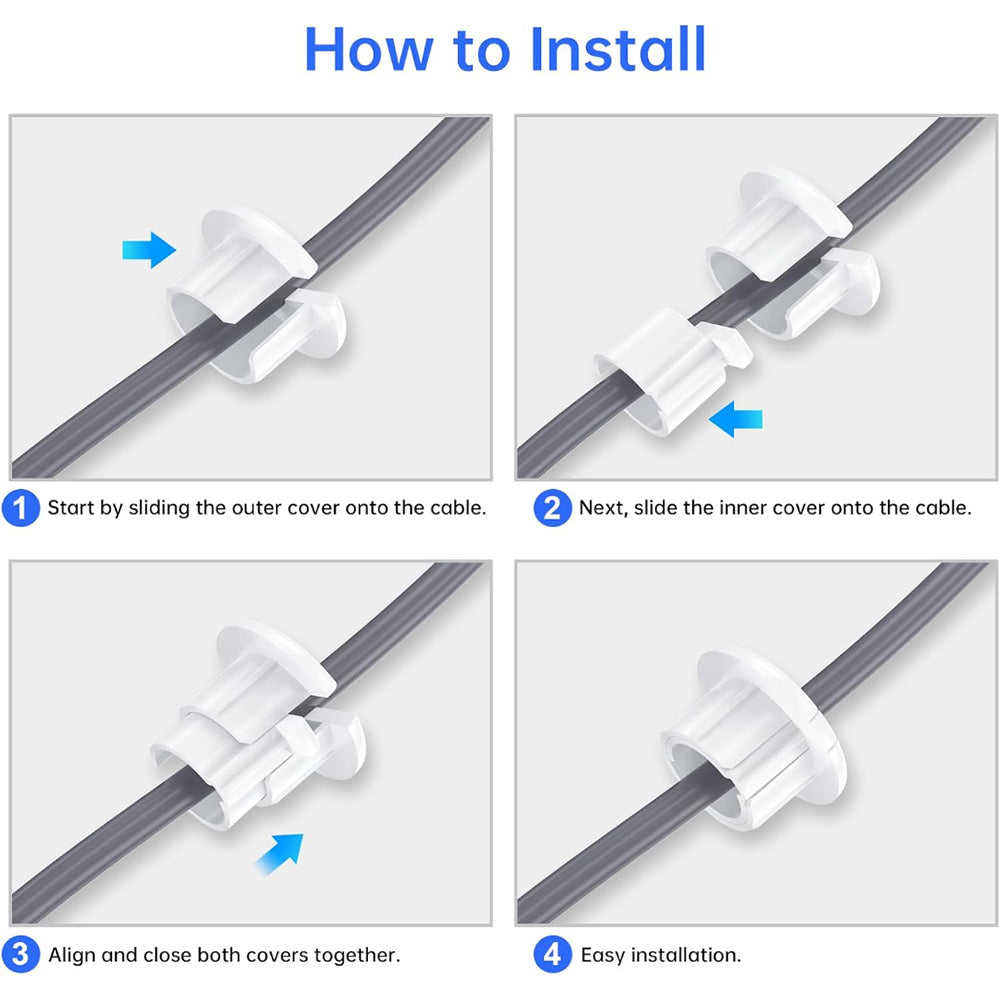 How to Install

1 Start by sliding the outer cover onto the cable.

2 Next, slide the inner cover onto the cable.

3 Align and close both covers together.

4 Easy installation.