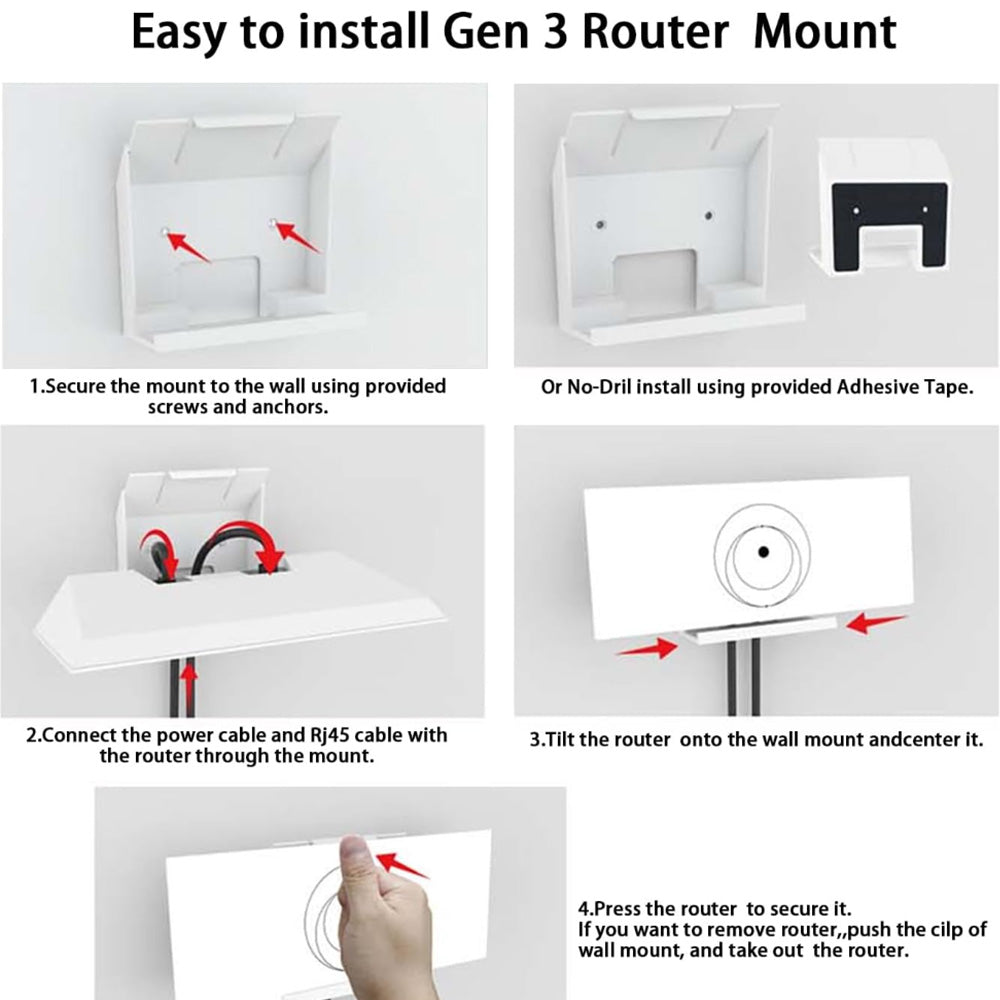 Easy to install Gen 3 Router Mount

1.Secure the mount to the wall using provided screws and anchors.

Or No-Dril install using provided Adhesive Tape.

2.Connect the power cable and Rj45 cable with the router through the mount.

3.Tilt the router onto the wall mount andcenter it.

4.Press the router to secure it.
If you want to remove router,,push the cilp of wall mount, and take out the router.