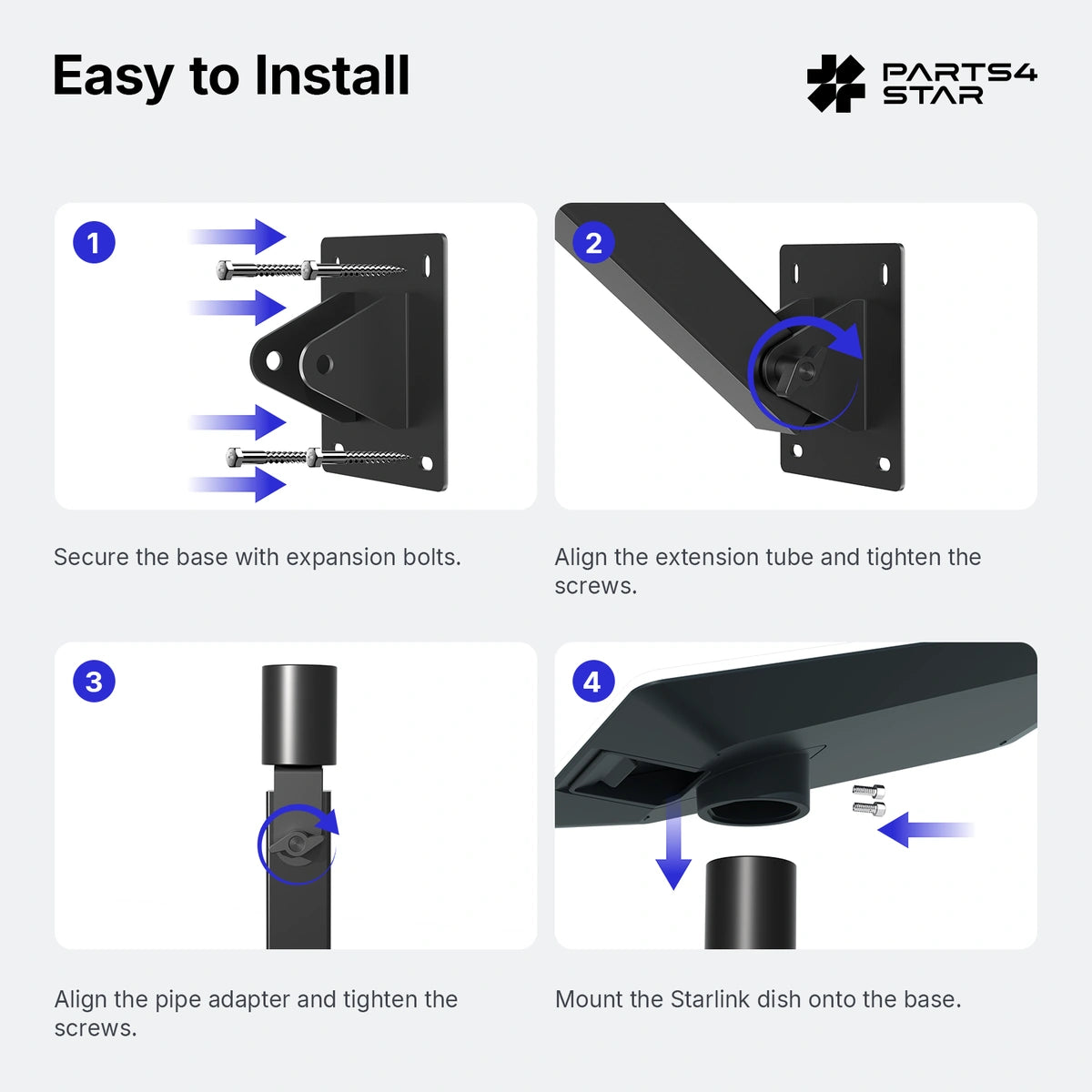 Easy to Install

PARTS4 STAR

1

Secure the base with expansion bolts.

2

Align the extension tube and tighten the screws.

3

Align the pipe adapter and tighten the screws.

4

Mount the Starlink dish onto the base.