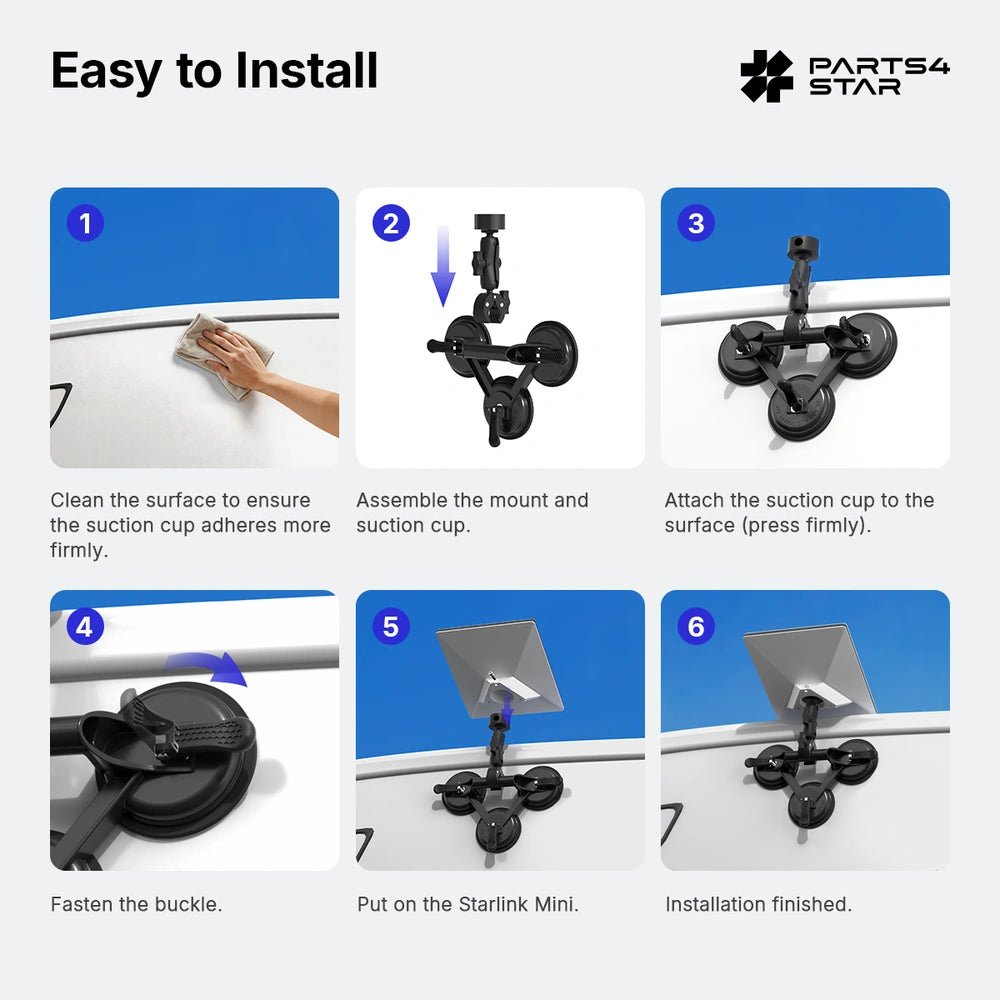 Easy to Install

PARTS4
STAR

1

Clean the surface to ensure the suction cup adheres more firmly.

2

Assemble the mount and suction cup.

3

Attach the suction cup to the surface (press firmly).

4

Fasten the buckle.

5

Put on the Starlink Mini.

6

Installation finished.