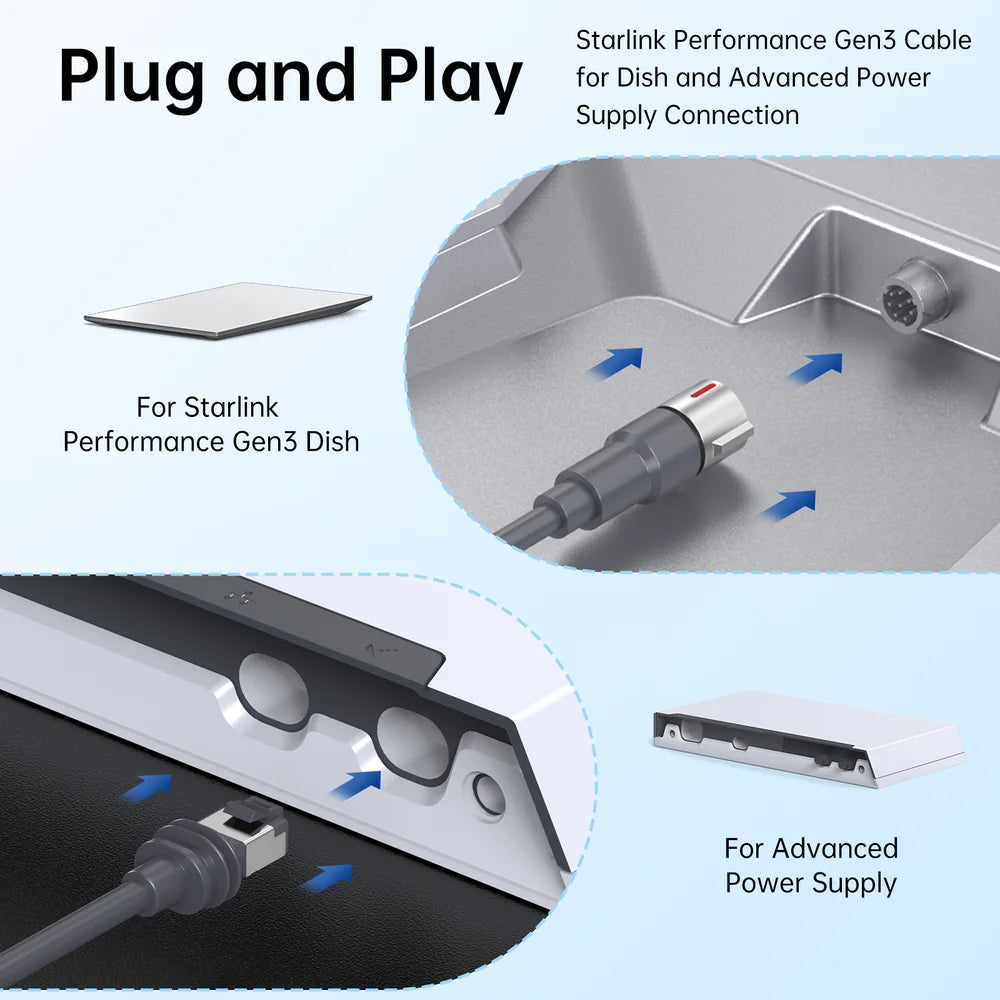 Plug and Play

Starlink Performance Gen3 Cable for Dish and Advanced Power Supply Connection

For Starlink Performance Gen3 Dish

For Advanced Power Supply