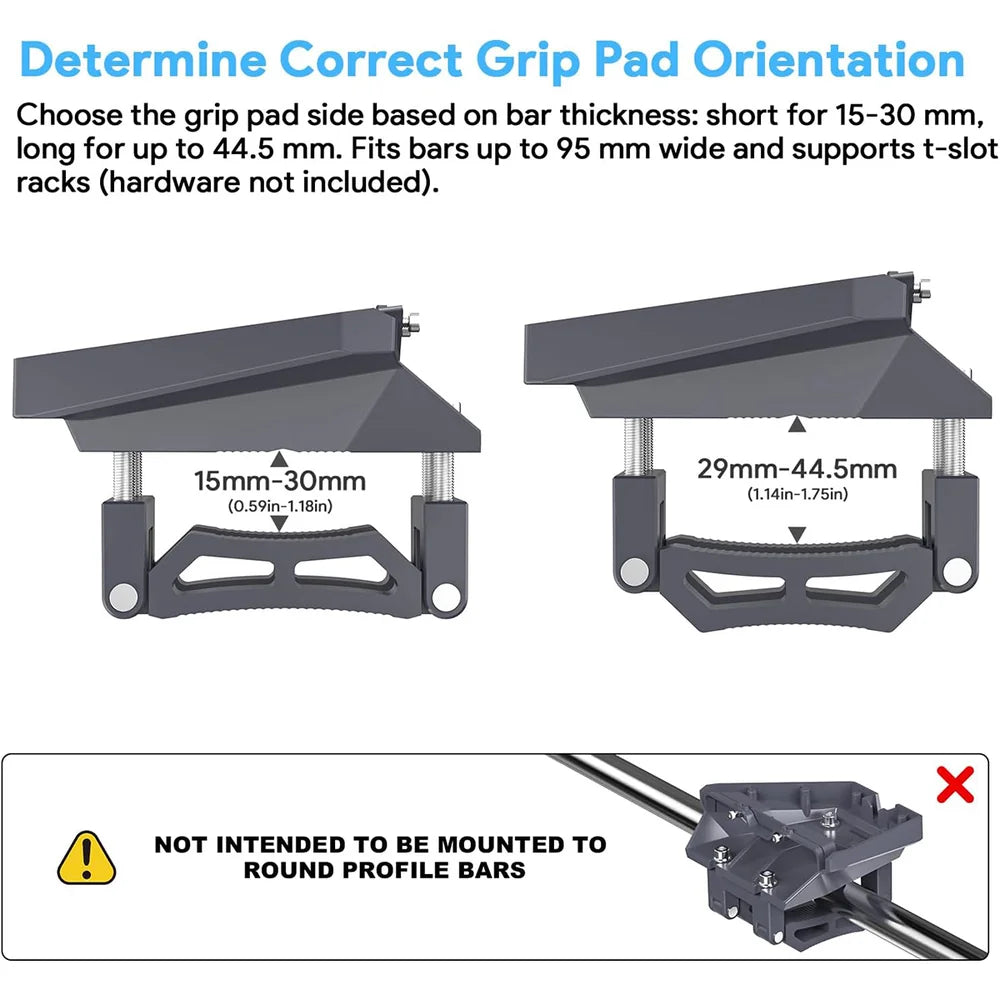 Determine Correct Grip Pad Orientation

Choose the grip pad side based on bar thickness: short for 15-30 mm, long for up to 44.5 mm. Fits bars up to 95 mm wide and supports t-slot racks (hardware not included).

15mm-30mm
(0.59in-1.18in)

29mm-44.5mm
(1.14in-1.75in)

NOT INTENDED TO BE MOUNTED TO ROUND PROFILE BARS