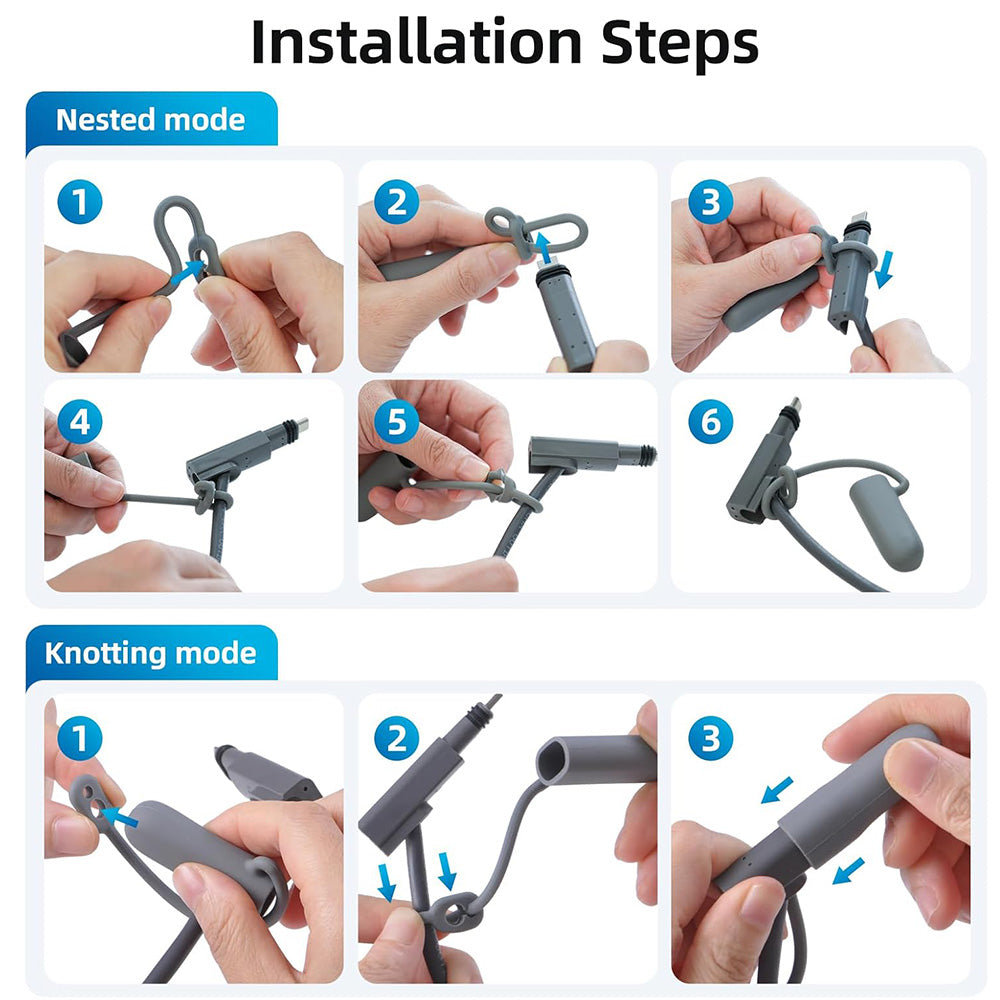 Installation Steps

Nested mode

1

2

3

4

5

6

Knotting mode

1

2

3