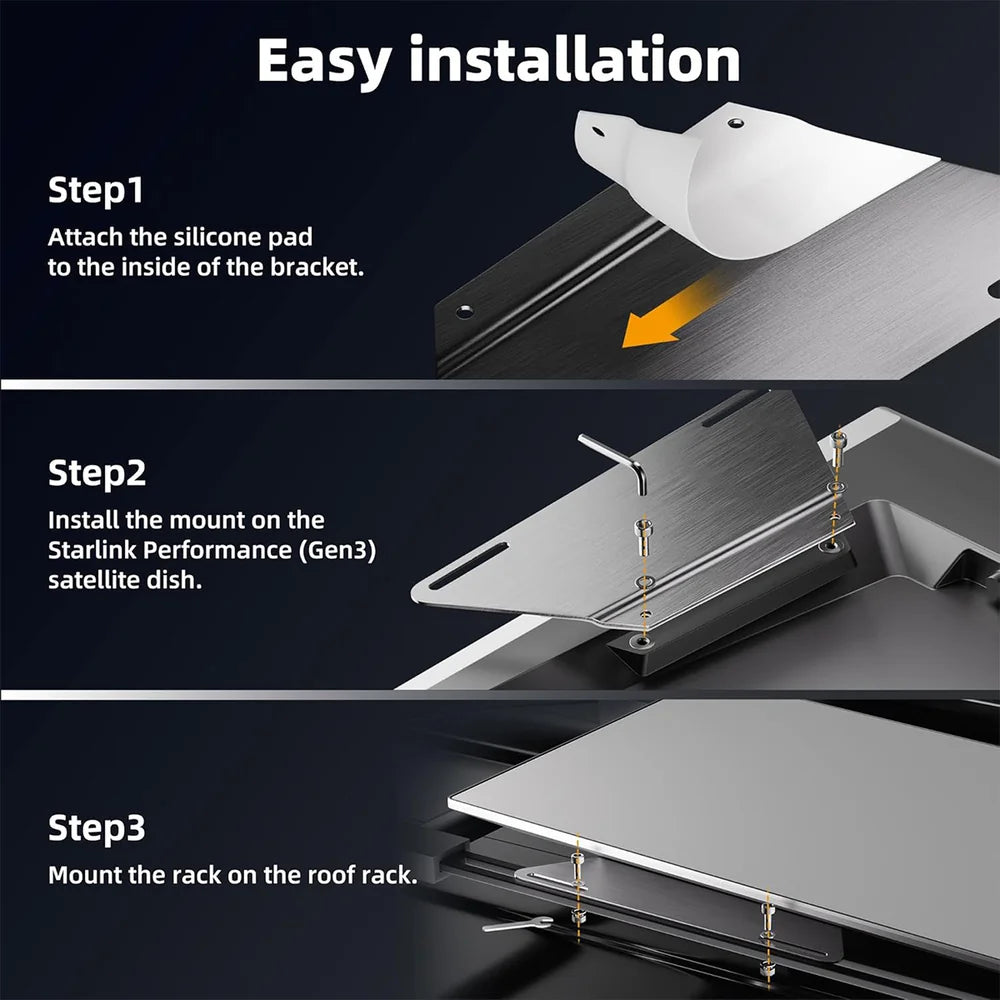 Easy installation

Step1

Attach the silicone pad to the inside of the bracket.

Step2

Install the mount on the Starlink Performance (Gen3) satellite dish.

Step3

Mount the rack on the roof rack.