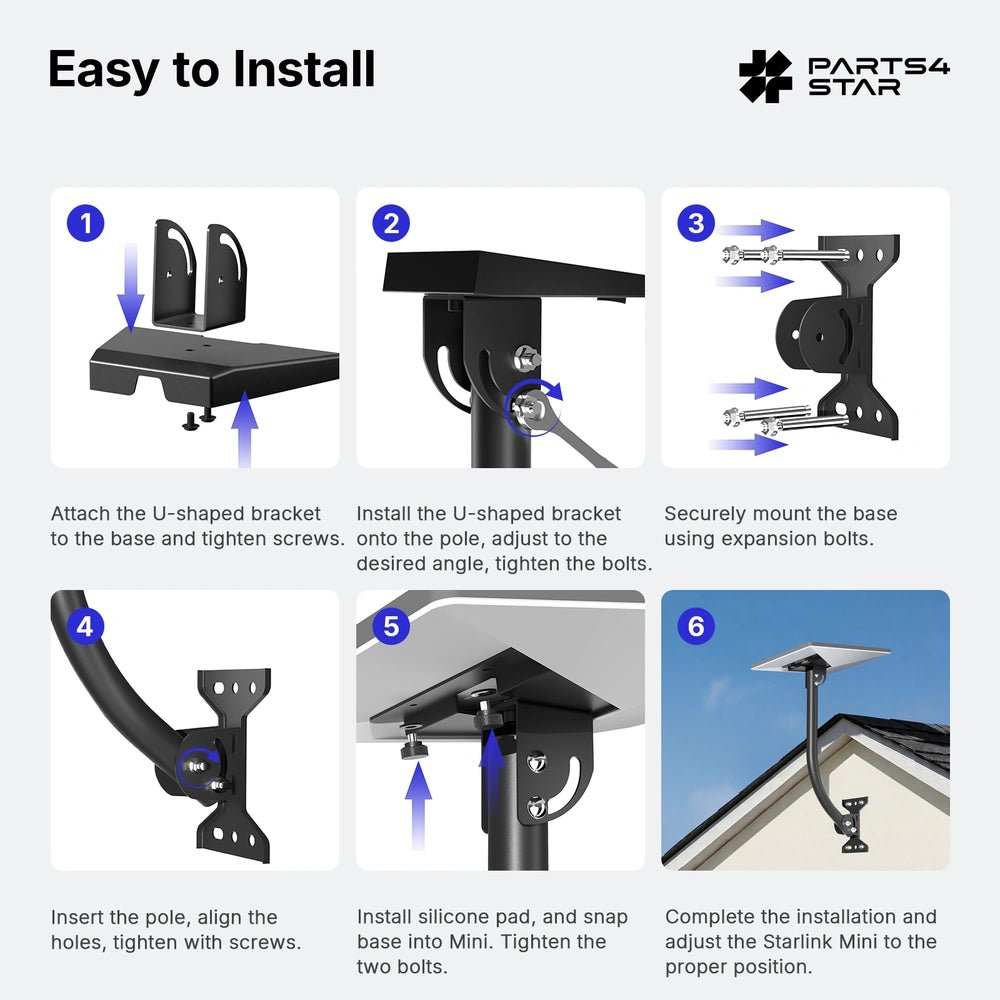 Easy to Install

PARTS4 STAR

1

Attach the U-shaped bracket to the base and tighten screws.

2

Install the U-shaped bracket onto the pole, adjust to the desired angle, tighten the bolts.

3

Securely mount the base using expansion bolts.

4

Insert the pole, align the holes, tighten with screws.

5

Install silicone pad, and snap base into Mini. Tighten the two bolts.

6

Complete the installation and adjust the Starlink Mini to the proper position.