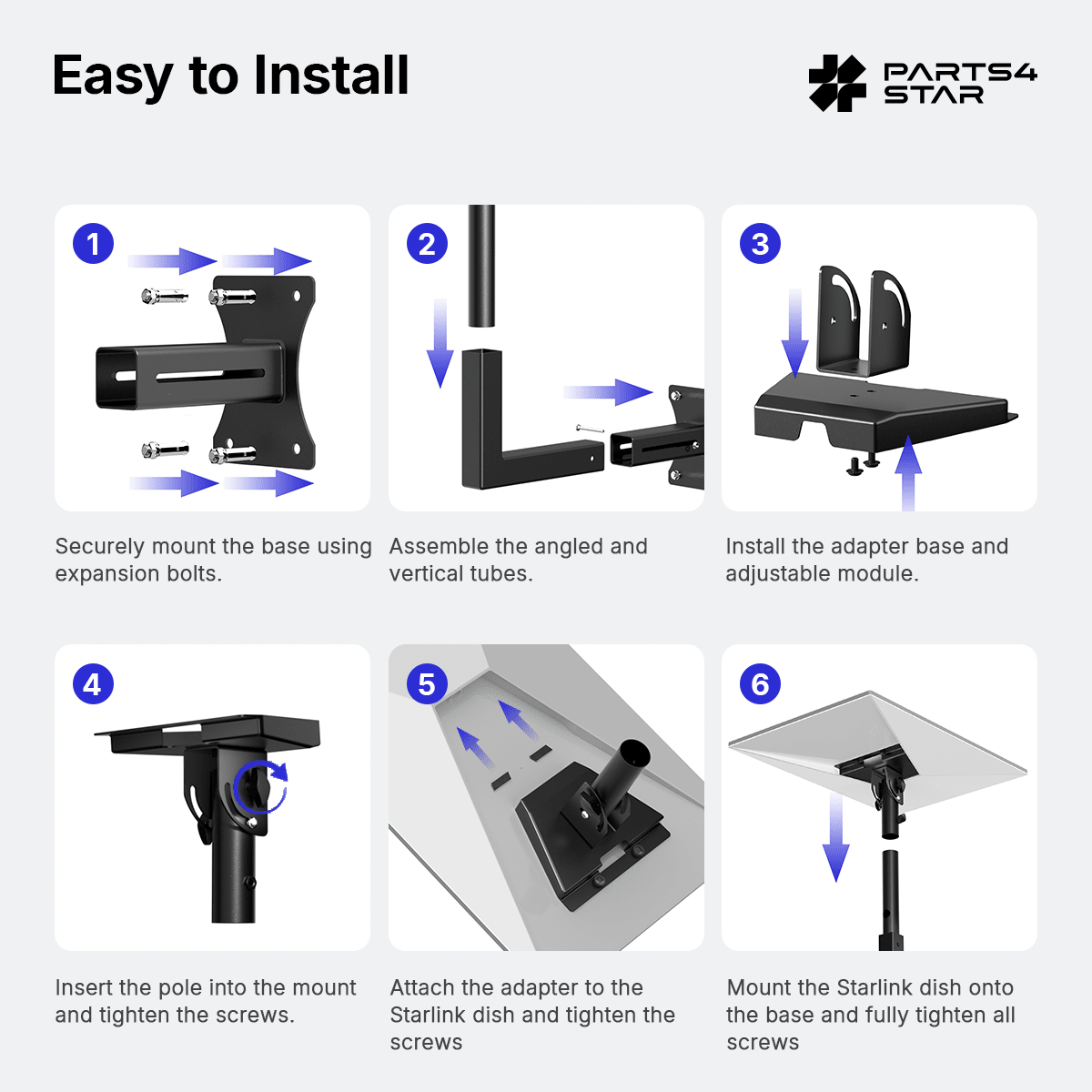 Easy to Install

PARTS4 STAR

1

Securely mount the base using expansion bolts.

2

Assemble the angled and vertical tubes.

3

Install the adapter base and adjustable module.

4

Insert the pole into the mount and tighten the screws.

5

Attach the adapter to the Starlink dish and tighten the screws

6

Mount the Starlink dish onto the base and fully tighten all screws