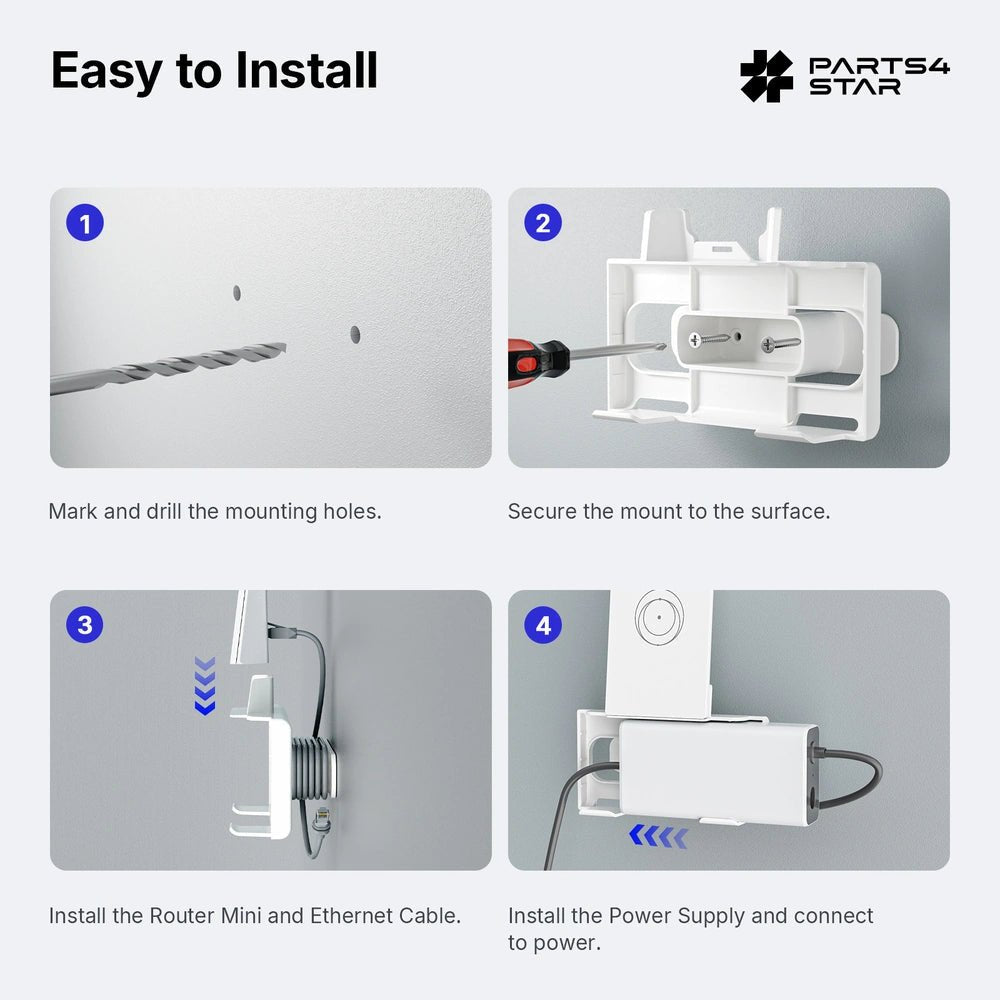 Easy to Install

PARTS4
STAR

1

Mark and drill the mounting holes.

2

Secure the mount to the surface.

3

Install the Router Mini and Ethernet Cable.

4

Install the Power Supply and connect to power.