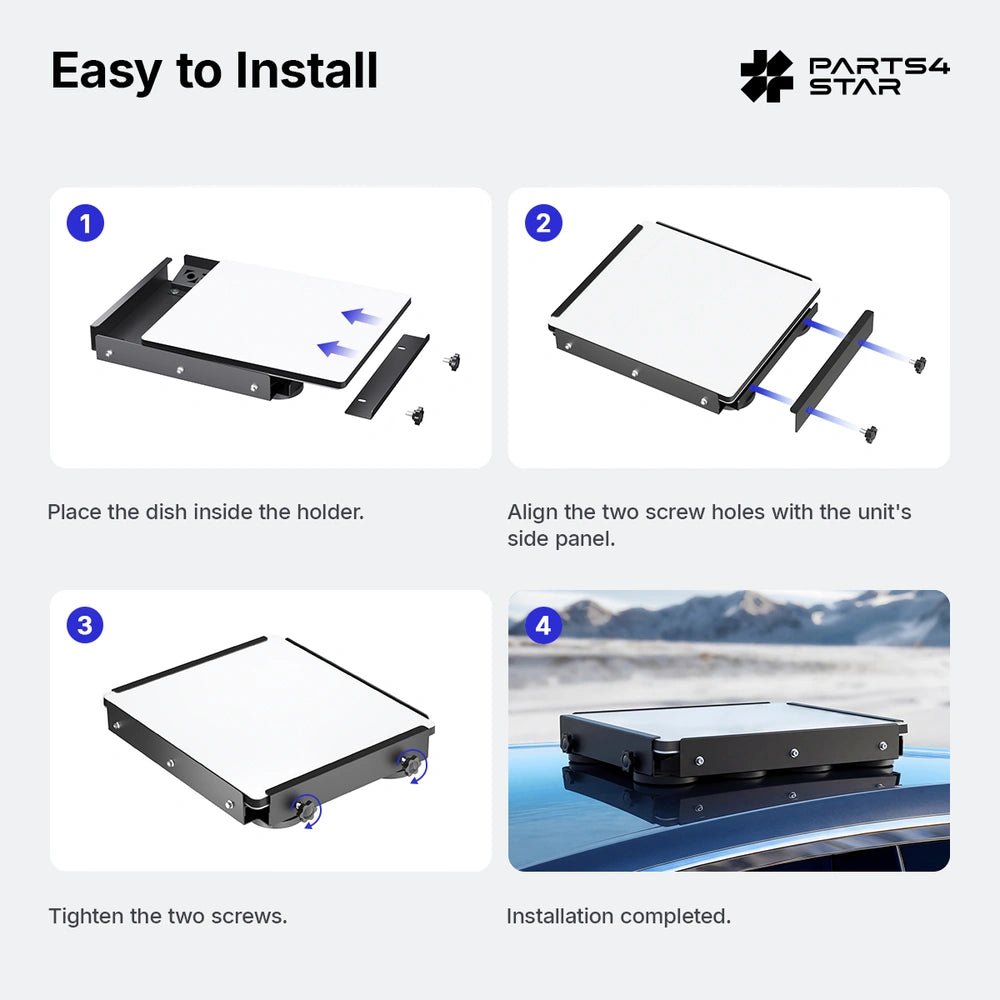 Easy to Install

PARTS4 STAR

1

Place the dish inside the holder.

2

Align the two screw holes with the unit's side panel.

3

Tighten the two screws.

4

Installation completed.