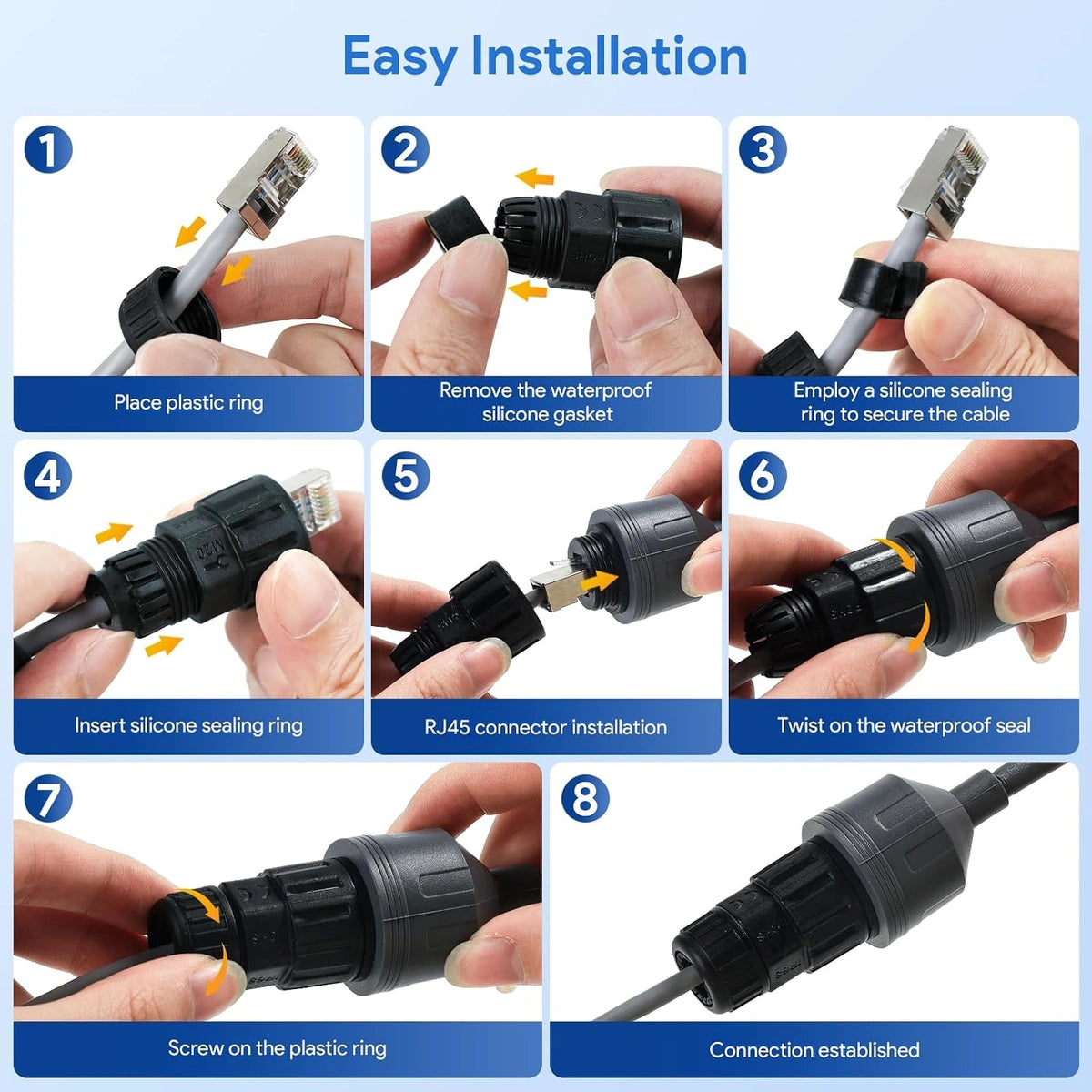 Easy Installation

1
Place plastic ring

2
Remove the waterproof silicone gasket

3
Employ a silicone sealing ring to secure the cable

4
M20
Insert silicone sealing ring

5
RJ45 connector installation

6
Twist on the waterproof seal

7
Screw on the plastic ring

8
Connection established