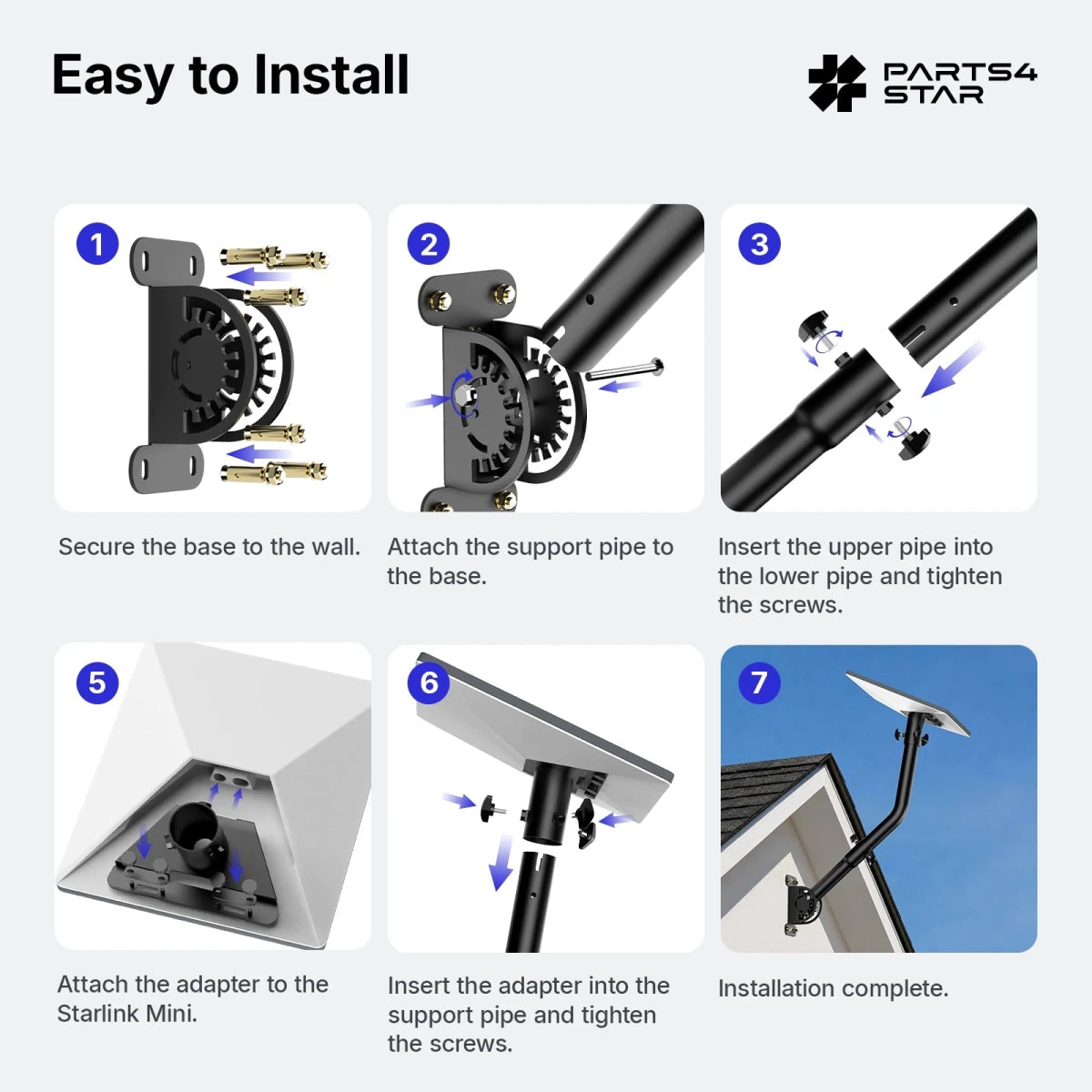 Easy to Install

PARTS4 STAR

1

Secure the base to the wall.

2

Attach the support pipe to the base.

3

Insert the upper pipe into the lower pipe and tighten the screws.

5

Attach the adapter to the Starlink Mini.

6

Insert the adapter into the support pipe and tighten the screws.

7

Installation complete.