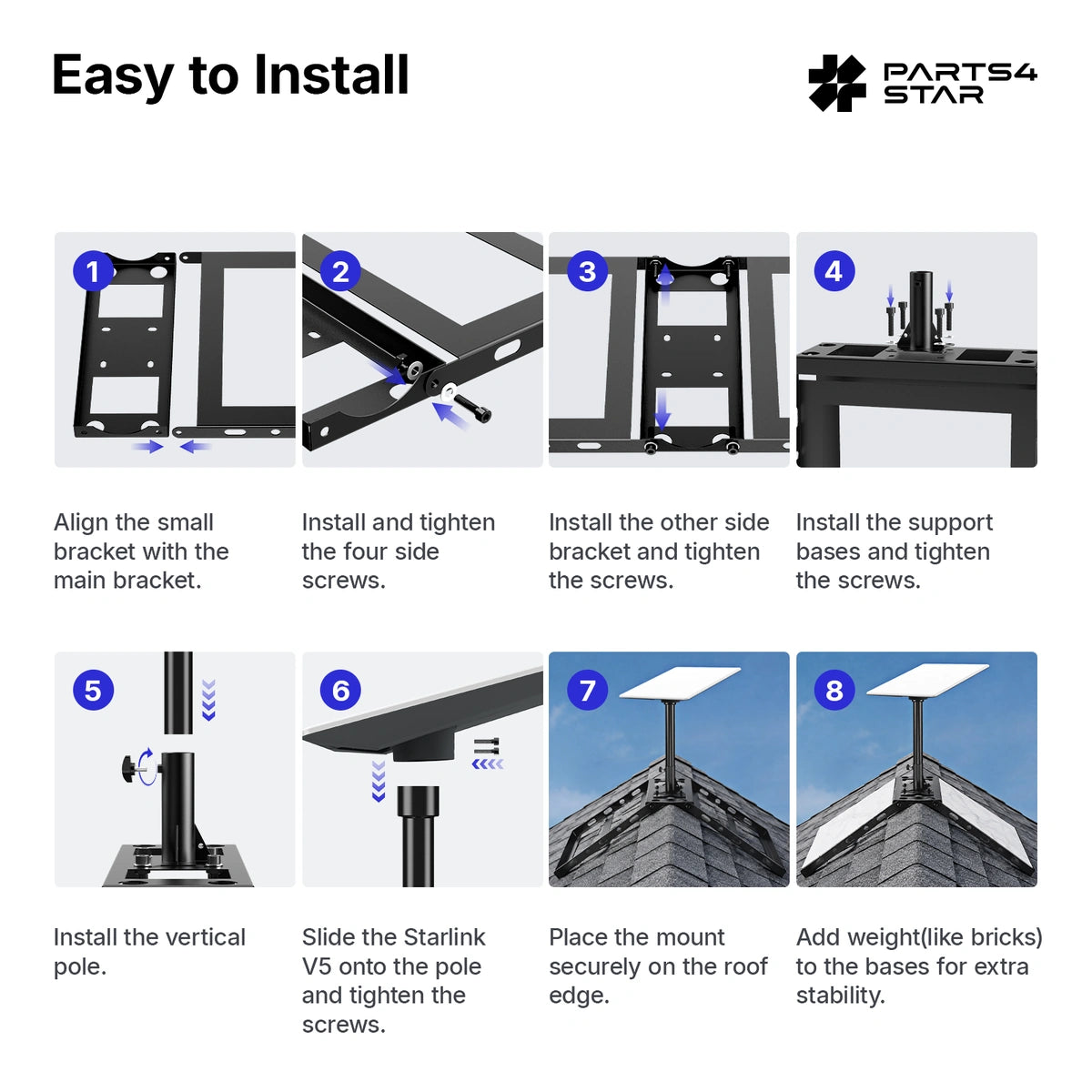 Easy to Install

PARTS4 STAR

1

Align the small bracket with the main bracket.

2

Install and tighten the four side screws.

3

Install the other side bracket and tighten the screws.

4

Install the support bases and tighten the screws.

5

Install the vertical pole.

6

Slide the Starlink V5 onto the pole and tighten the screws.

7

Place the mount securely on the roof edge.

8

Add weight(like bricks) to the bases for extra stability.