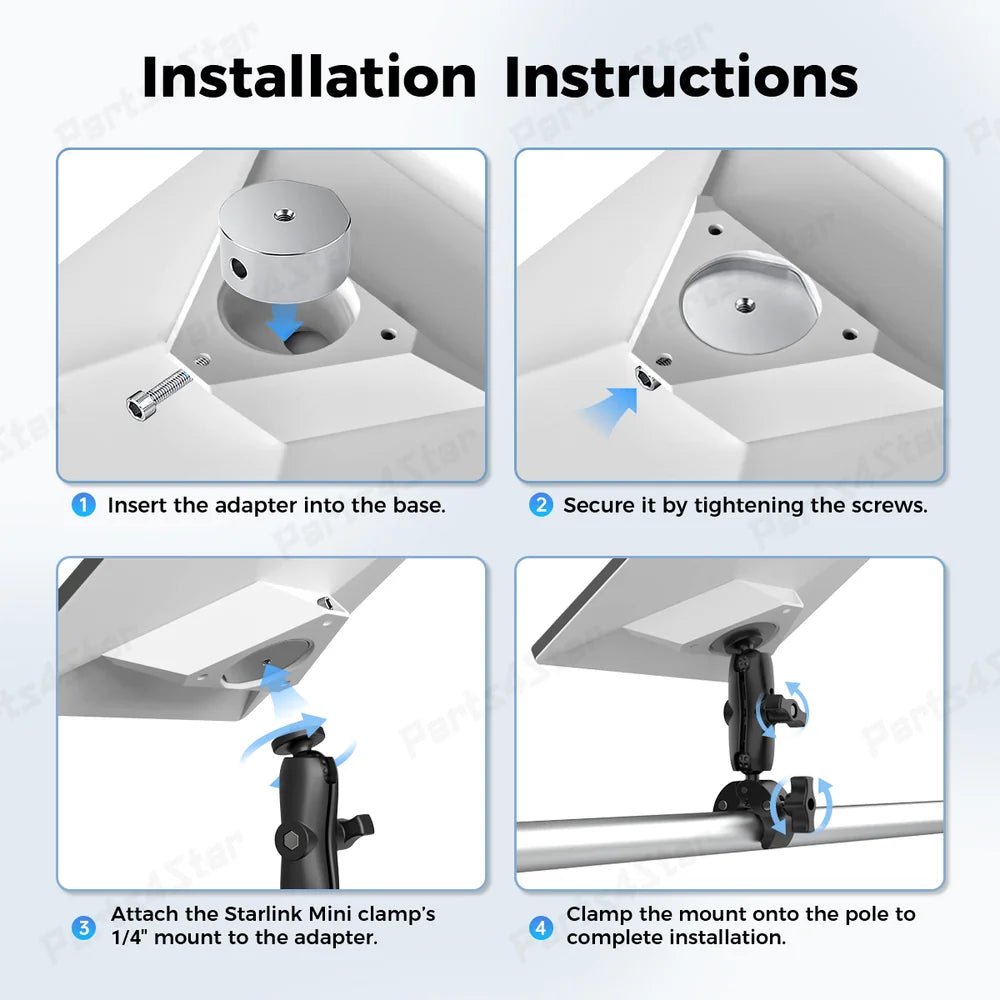 Installation Instructions

1 Insert the adapter into the base.

2 Secure it by tightening the screws.

3 Attach the Starlink Mini clamp's 1/4" mount to the adapter.

4 Clamp the mount onto the pole to complete installation.

Parts4Star