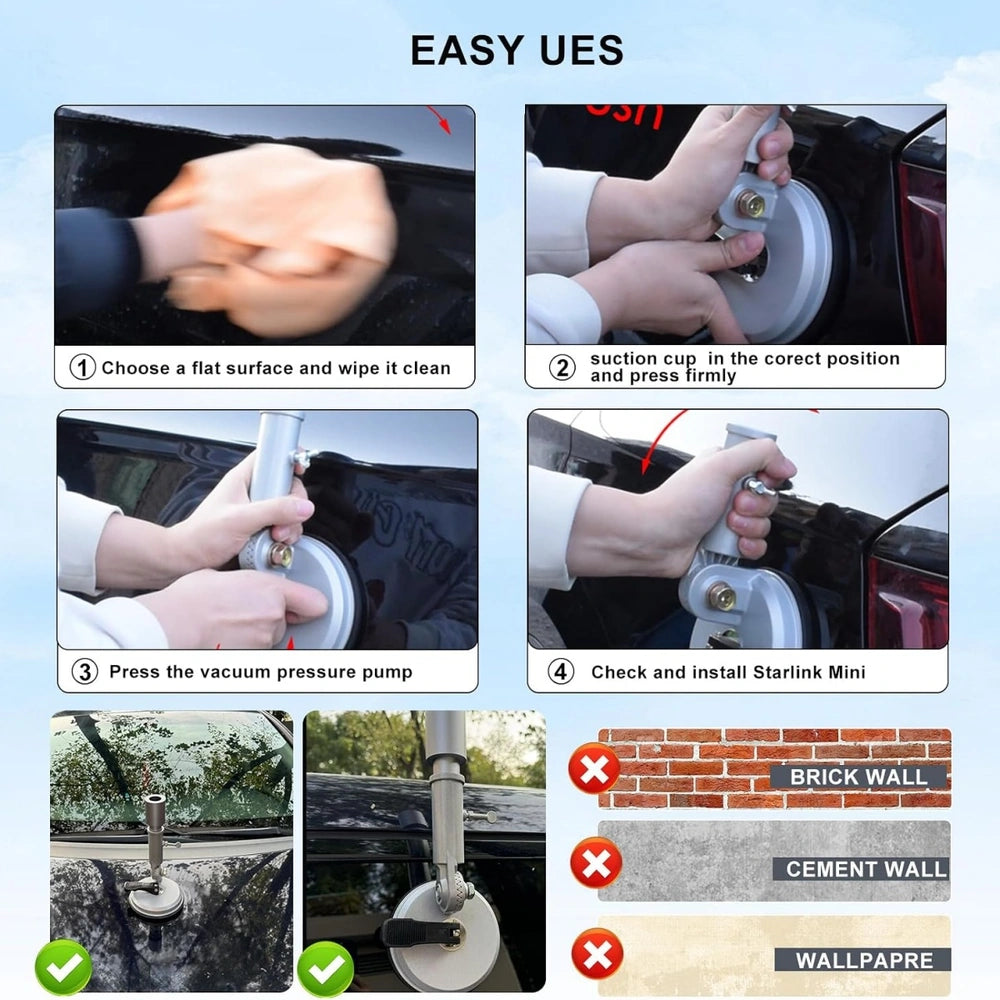 EASY UES

① Choose a flat surface and wipe it clean

② suction cup in the corect position and press firmly

③ Press the vacuum pressure pump

④ Check and install Starlink Mini

BRICK WALL

CEMENT WALL

WALLPAPRE