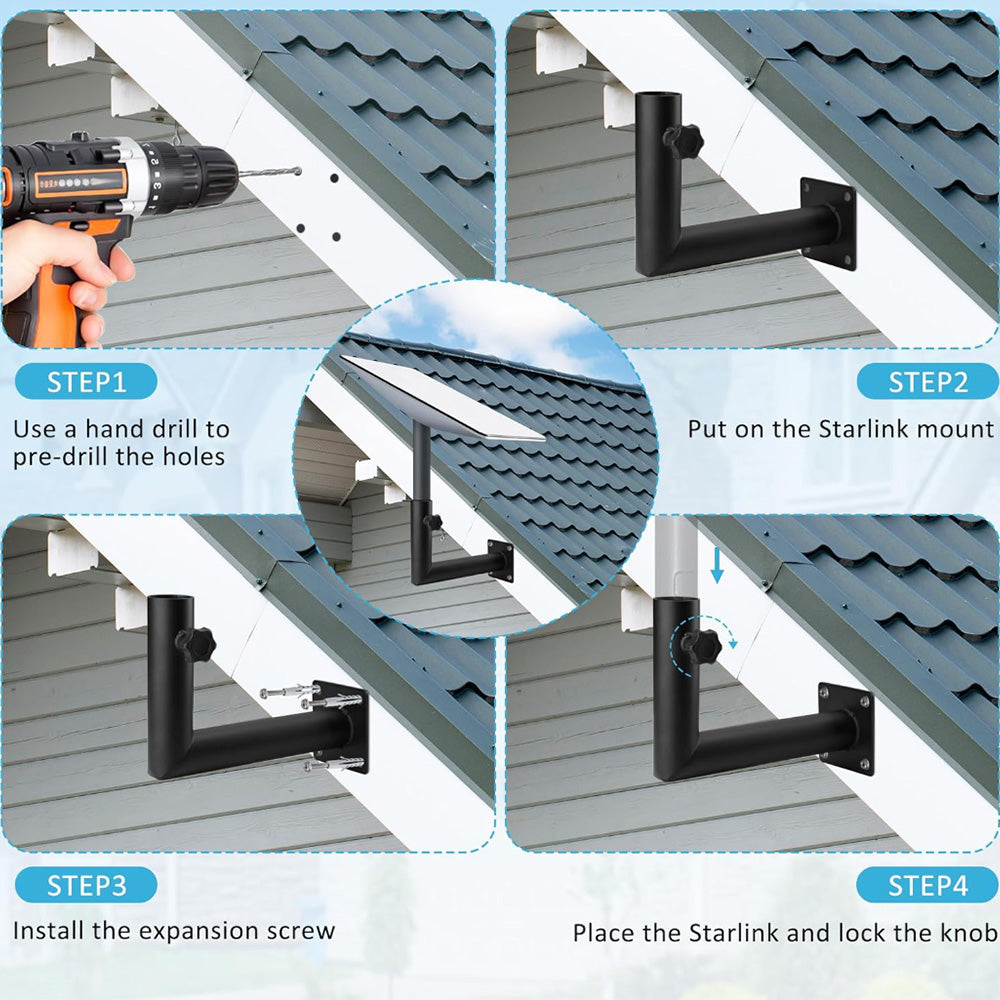 STEP1

Use a hand drill to pre-drill the holes

STEP2

Put on the Starlink mount

STEP3

Install the expansion screw

STEP4

Place the Starlink and lock the knob