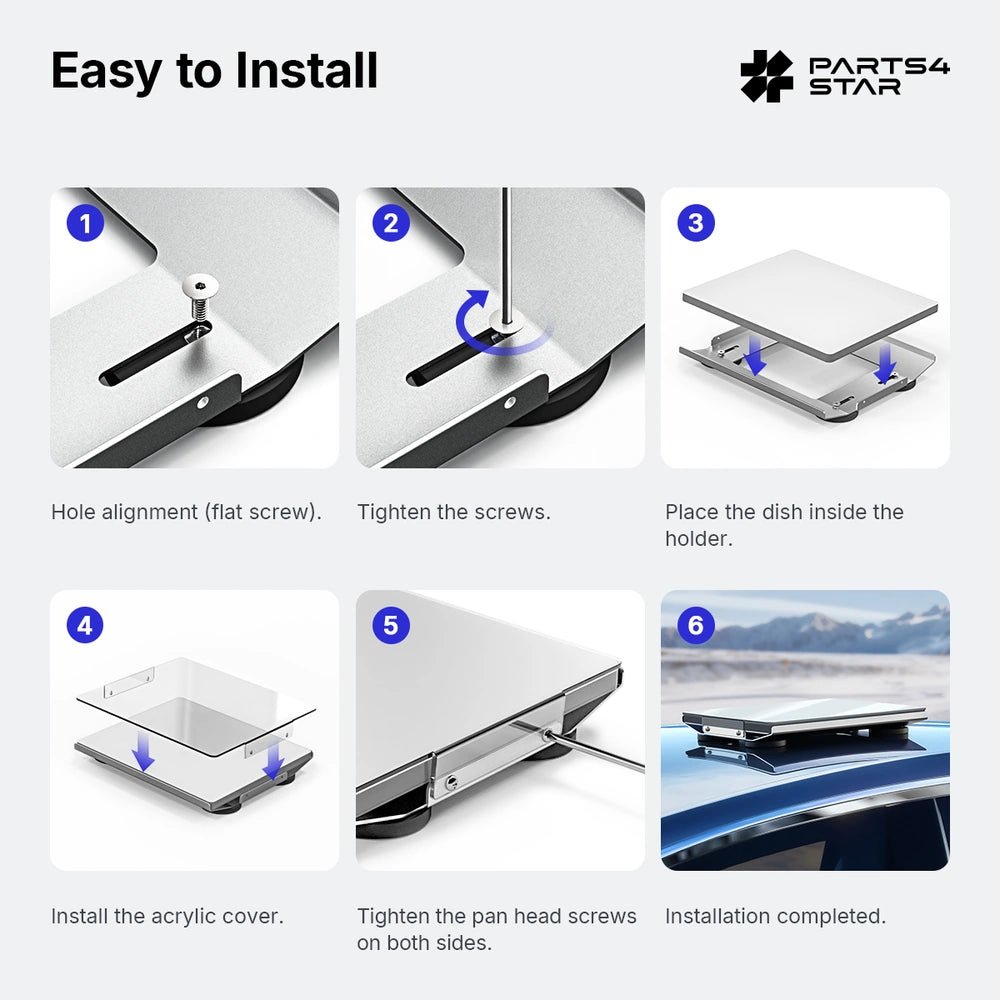 Easy to Install

PARTS4 STAR

1

Hole alignment (flat screw).

2

Tighten the screws.

3

Place the dish inside the holder.

4

Install the acrylic cover.

5

Tighten the pan head screws on both sides.

6

Installation completed.