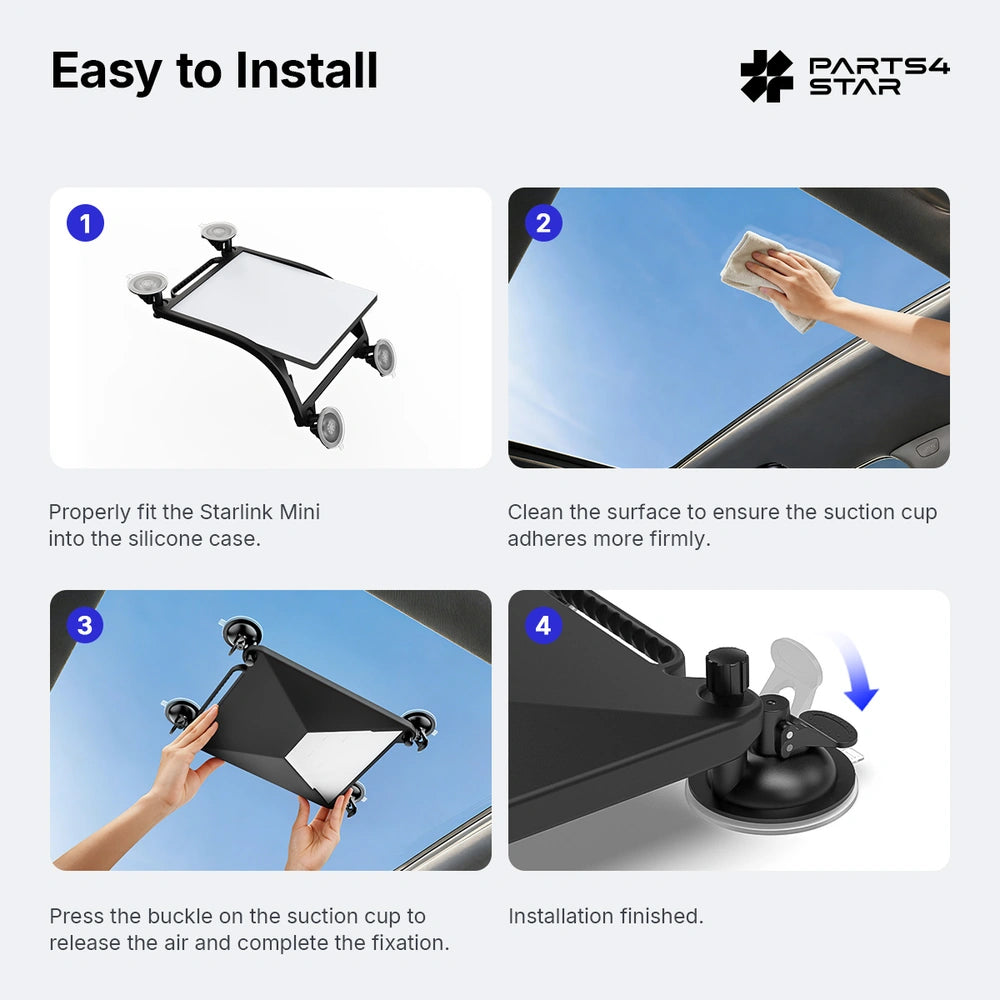 Easy to Install

PARTS4
STAR

1

Properly fit the Starlink Mini into the silicone case.

2

Clean the surface to ensure the suction cup adheres more firmly.

3

Press the buckle on the suction cup to release the air and complete the fixation.

4

Installation finished.