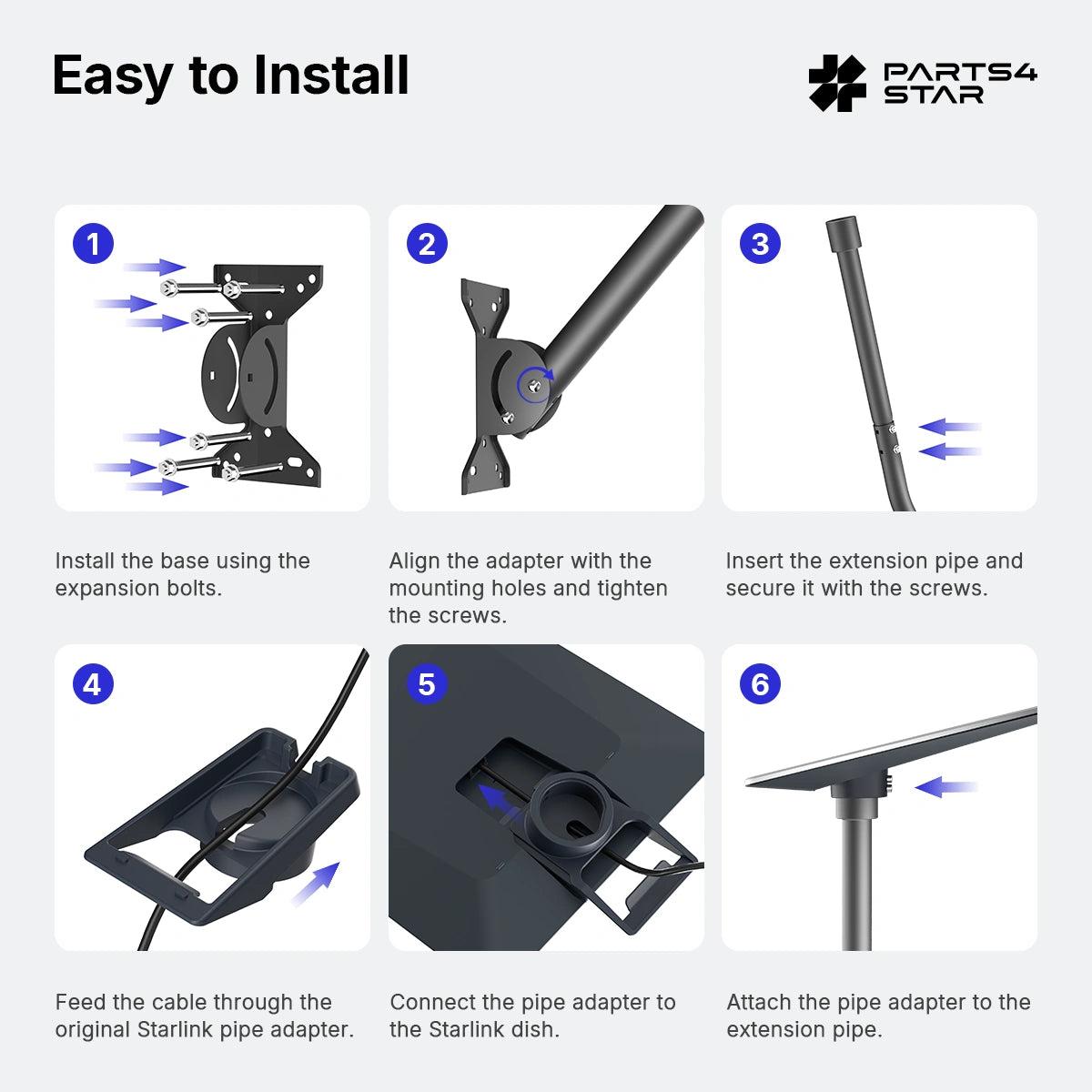 Easy to Install

PARTS4 STAR

1

Install the base using the expansion bolts.

2

Align the adapter with the mounting holes and tighten the screws.

3

Insert the extension pipe and secure it with the screws.

4

Feed the cable through the original Starlink pipe adapter.

5

Connect the pipe adapter to the Starlink dish.

6

Attach the pipe adapter to the extension pipe.