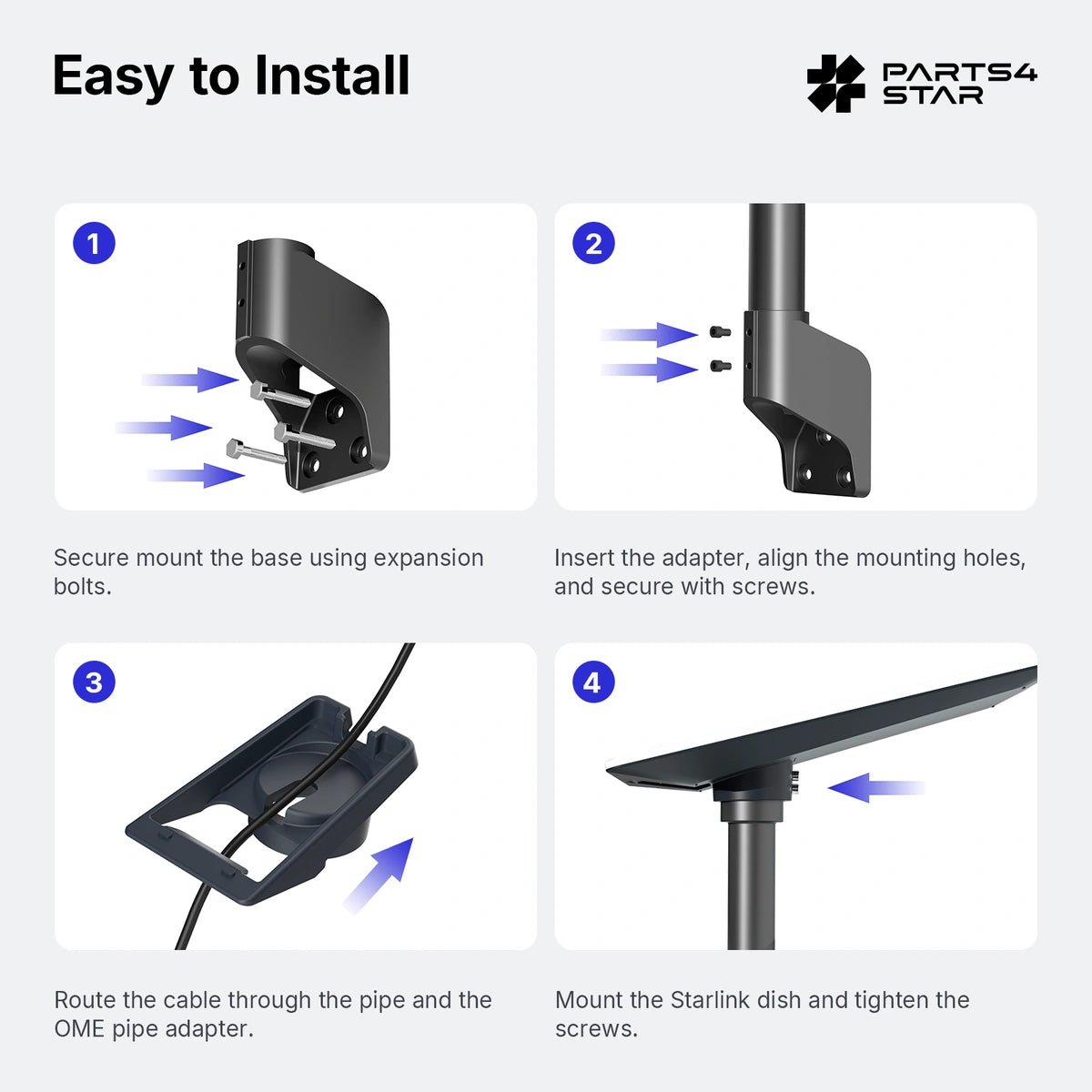 Easy to Install

PARTS4 STAR

1

Secure mount the base using expansion bolts.

2

Insert the adapter, align the mounting holes, and secure with screws.

3

Route the cable through the pipe and the OME pipe adapter.

4

Mount the Starlink dish and tighten the screws.