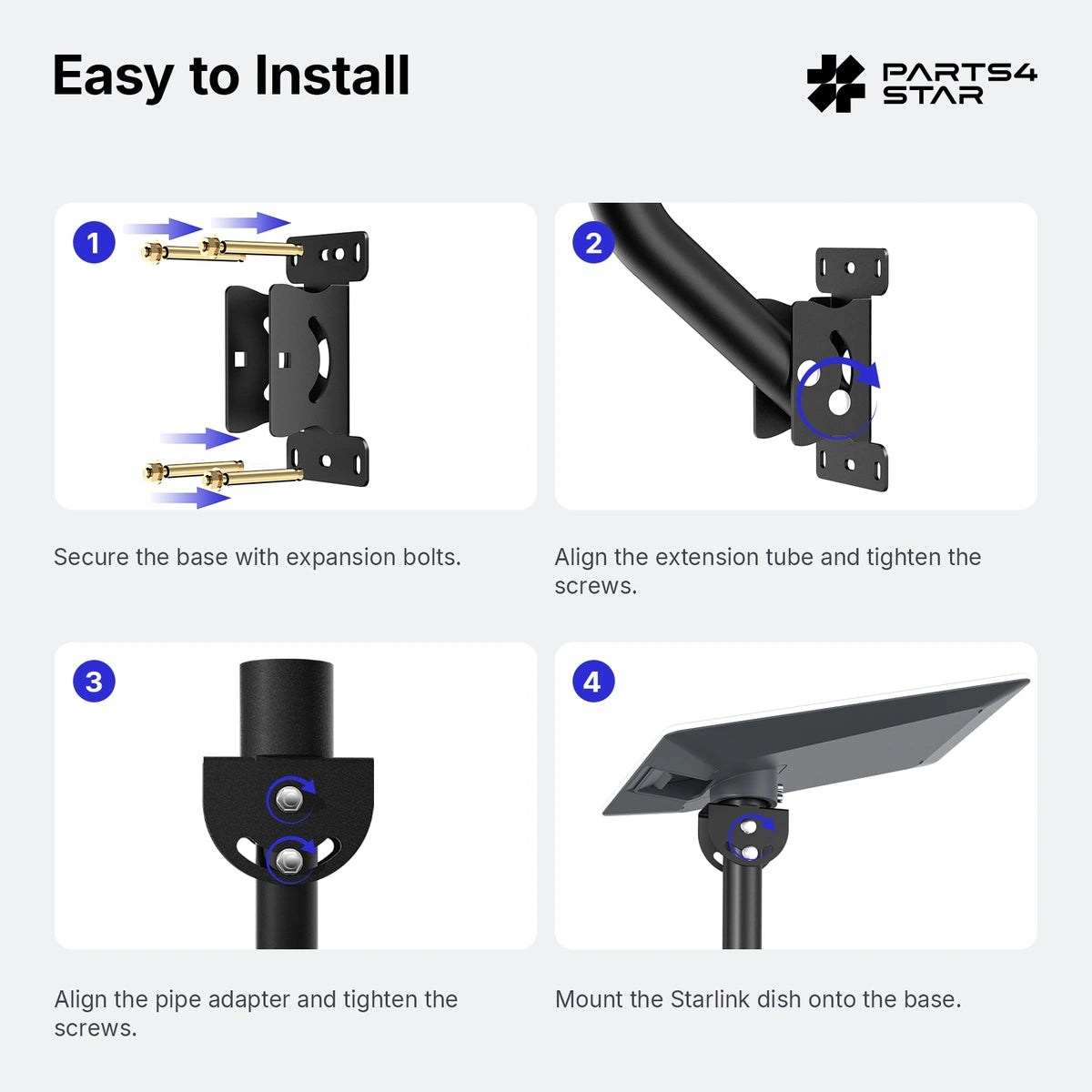 Easy to Install

PARTS4 STAR

1

Secure the base with expansion bolts.

2

Align the extension tube and tighten the screws.

3

Align the pipe adapter and tighten the screws.

4

Mount the Starlink dish onto the base.