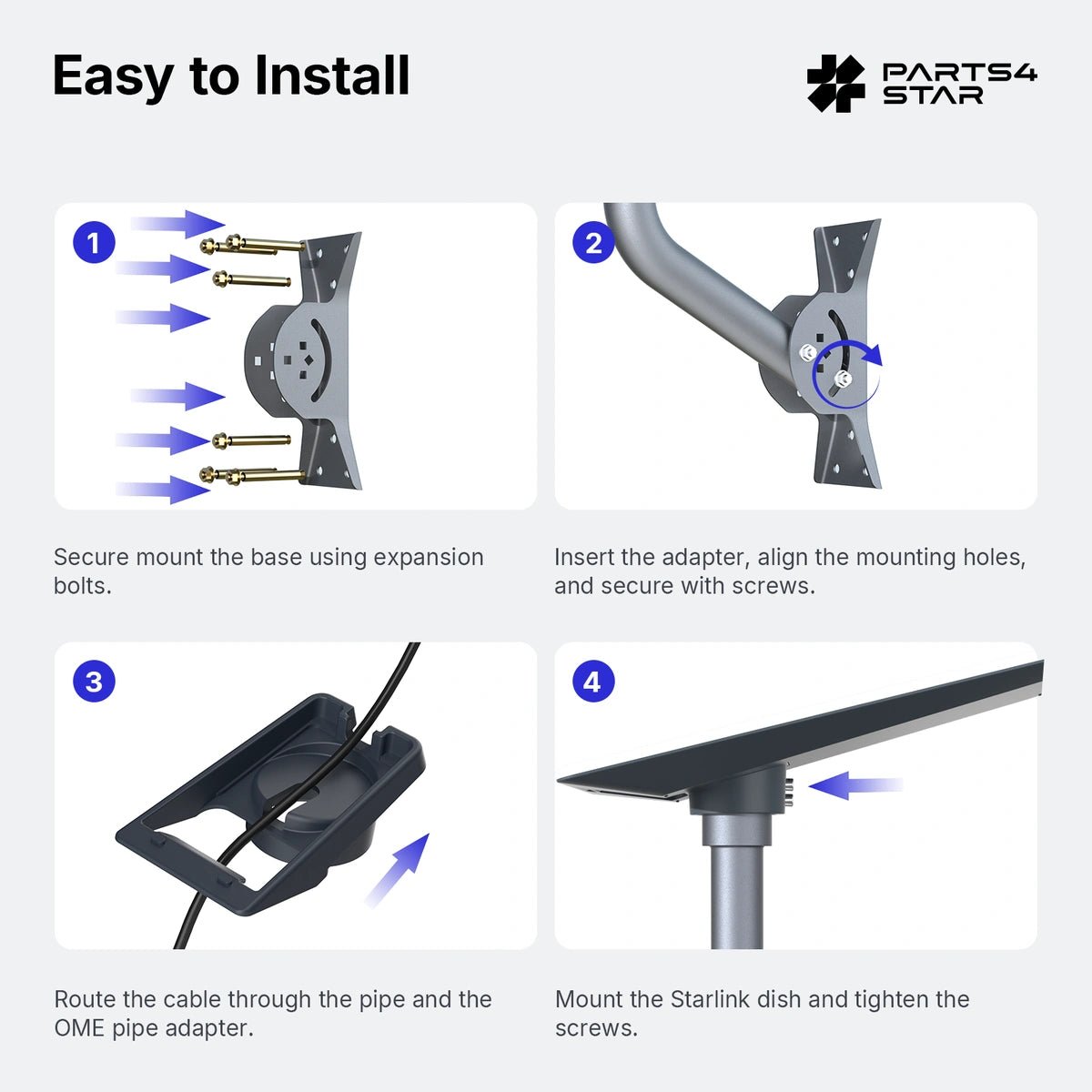 Easy to Install

PARTS4 STAR

1

Secure mount the base using expansion bolts.

2

Insert the adapter, align the mounting holes, and secure with screws.

3

Route the cable through the pipe and the OME pipe adapter.

4

Mount the Starlink dish and tighten the screws.