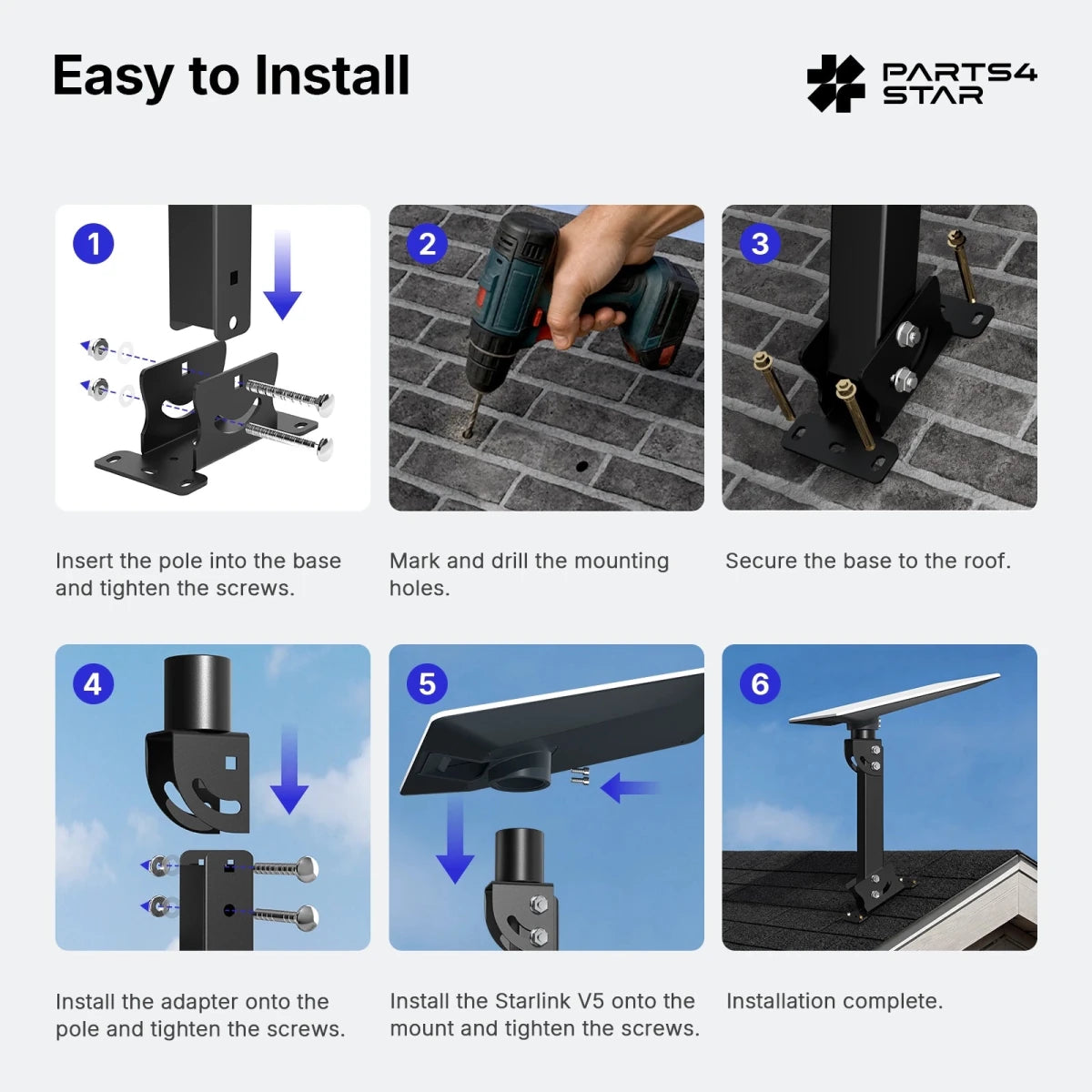 Easy to Install

PARTS4 STAR

1

Insert the pole into the base and tighten the screws.

2

Mark and drill the mounting holes.

3

Secure the base to the roof.

4

Install the adapter onto the pole and tighten the screws.

5

Install the Starlink V5 onto the mount and tighten the screws.

6

Installation complete.