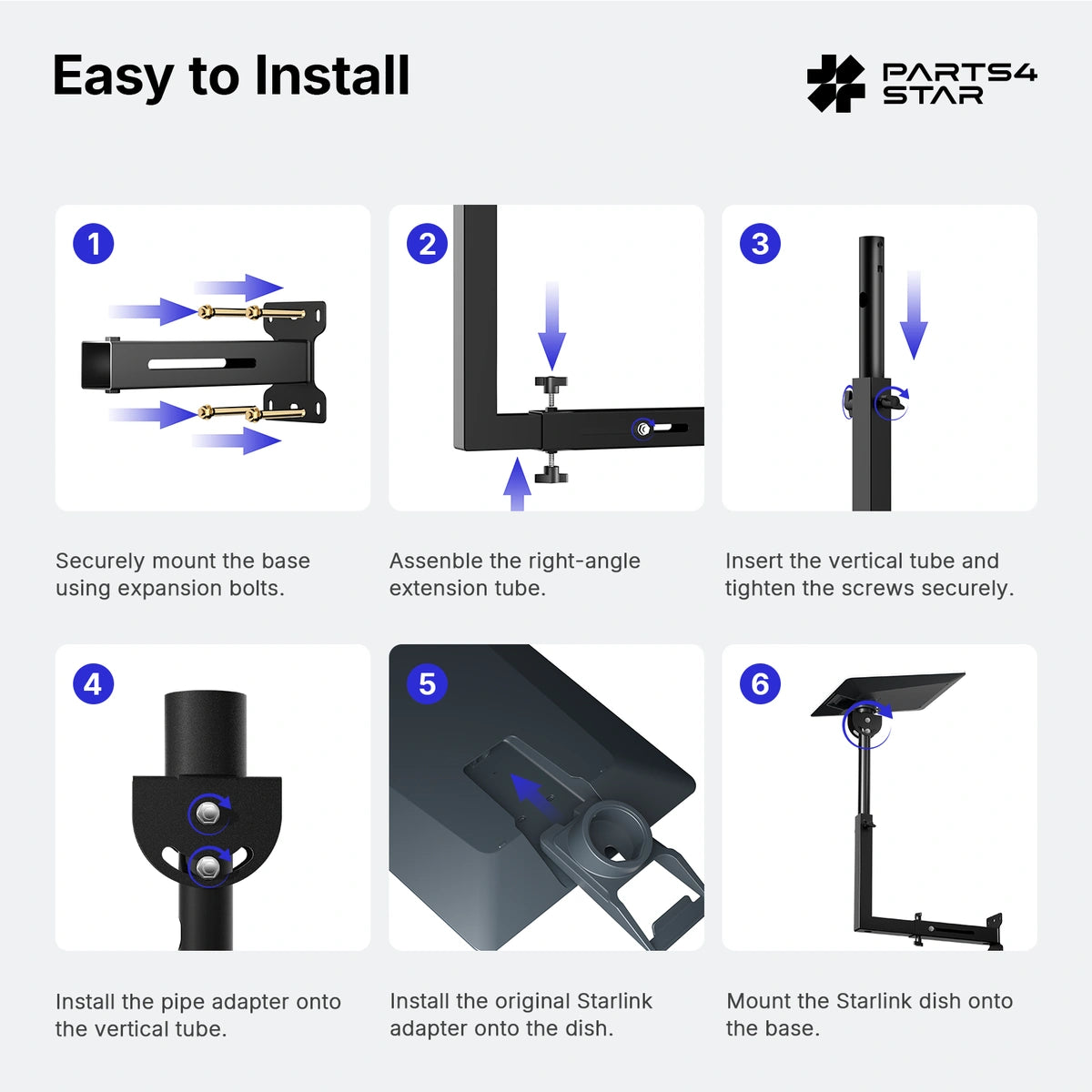 Easy to Install

PARTS4 STAR

1

Securely mount the base using expansion bolts.

2

Assenble the right-angle extension tube.

3

Insert the vertical tube and tighten the screws securely.

4

Install the pipe adapter onto the vertical tube.

5

Install the original Starlink adapter onto the dish.

6

Mount the Starlink dish onto the base.