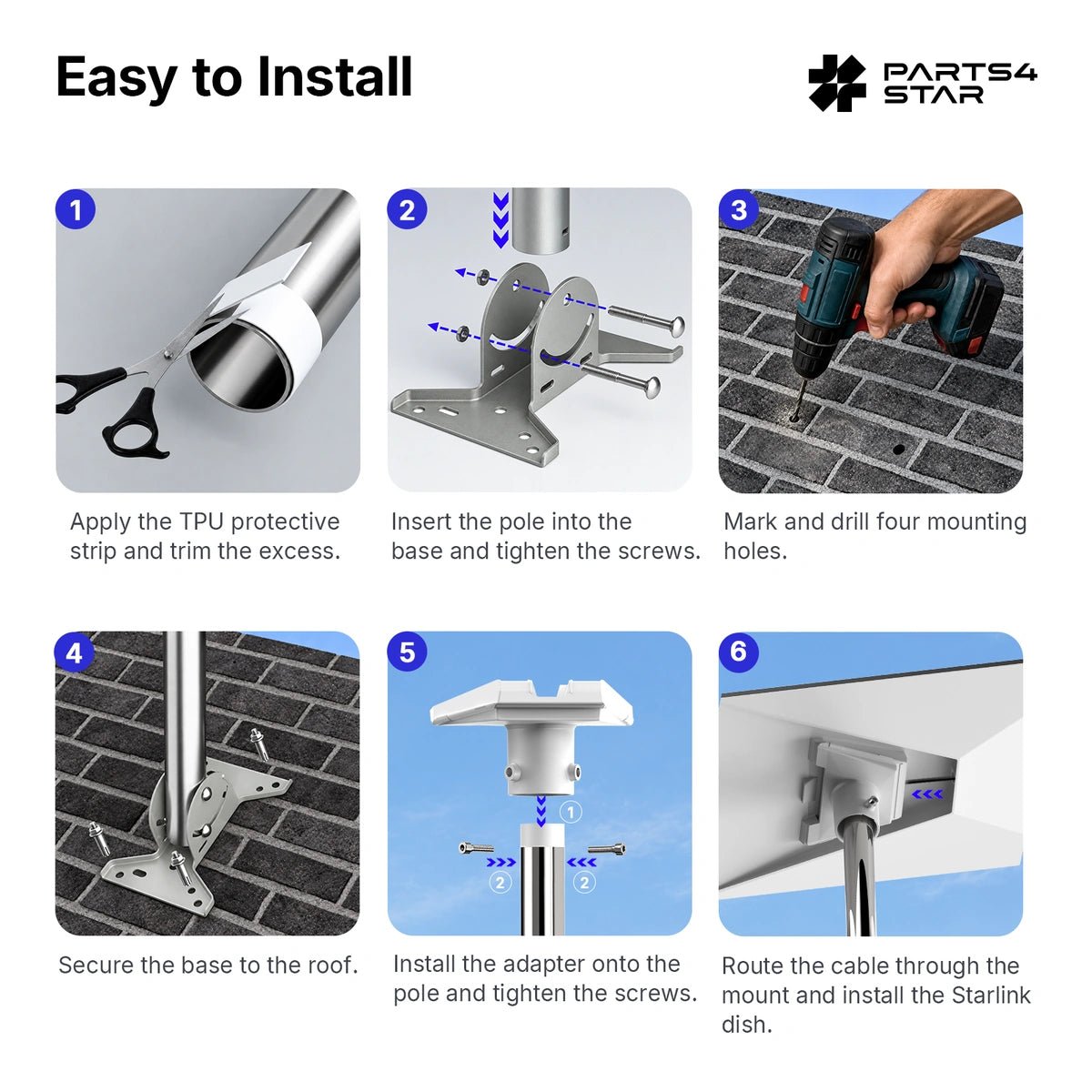 Easy to Install

PARTS4 STAR

1

Apply the TPU protective strip and trim the excess.

2

Insert the pole into the base and tighten the screws.

3

Mark and drill four mounting holes.

4

Secure the base to the roof.

5

1

2

2

Install the adapter onto the pole and tighten the screws.

6

Route the cable through the mount and install the Starlink dish.