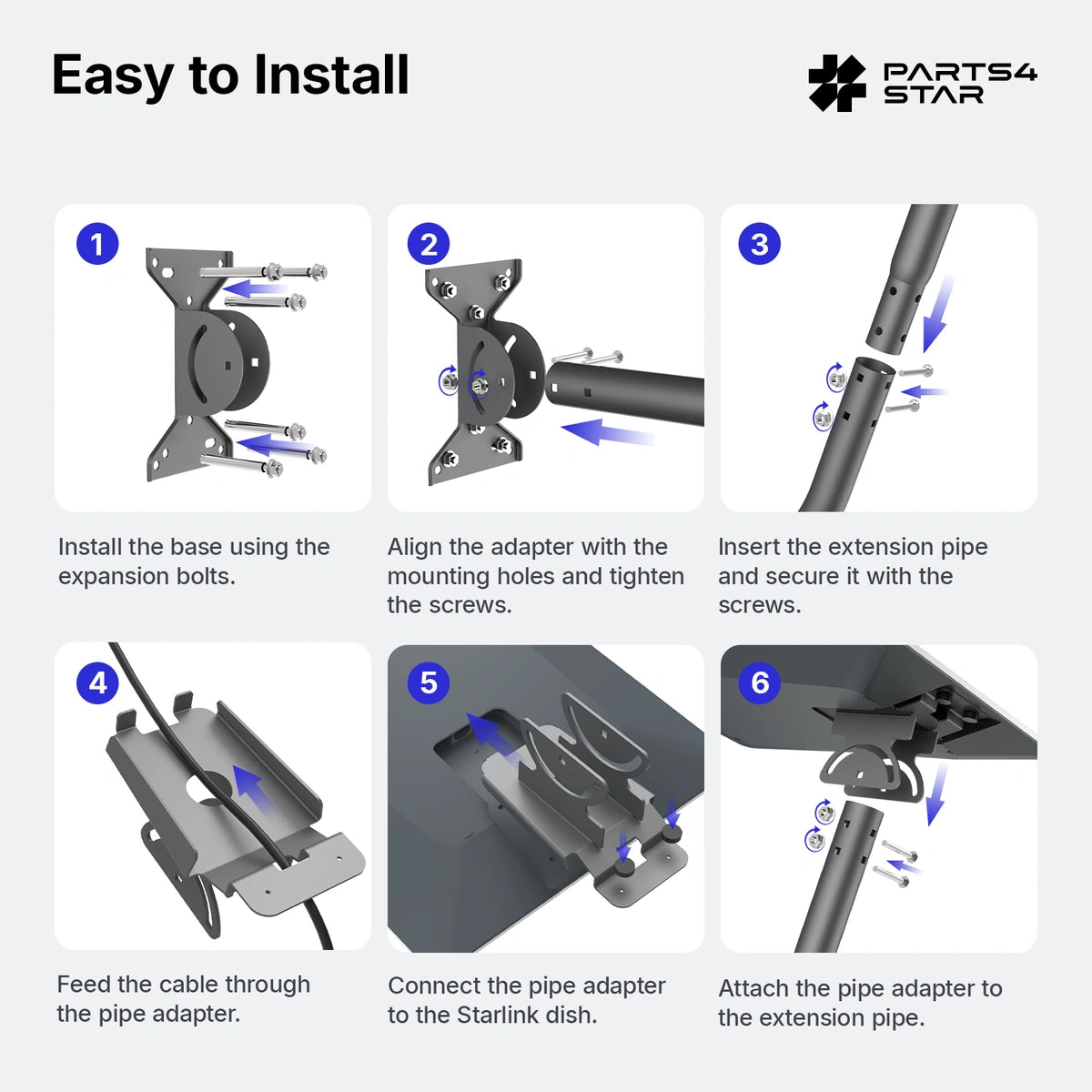 Easy to Install

PARTS4 STAR

1

Install the base using the expansion bolts.

2

Align the adapter with the mounting holes and tighten the screws.

3

Insert the extension pipe and secure it with the screws.

4

Feed the cable through the pipe adapter.

5

Connect the pipe adapter to the Starlink dish.

6

Attach the pipe adapter to the extension pipe.