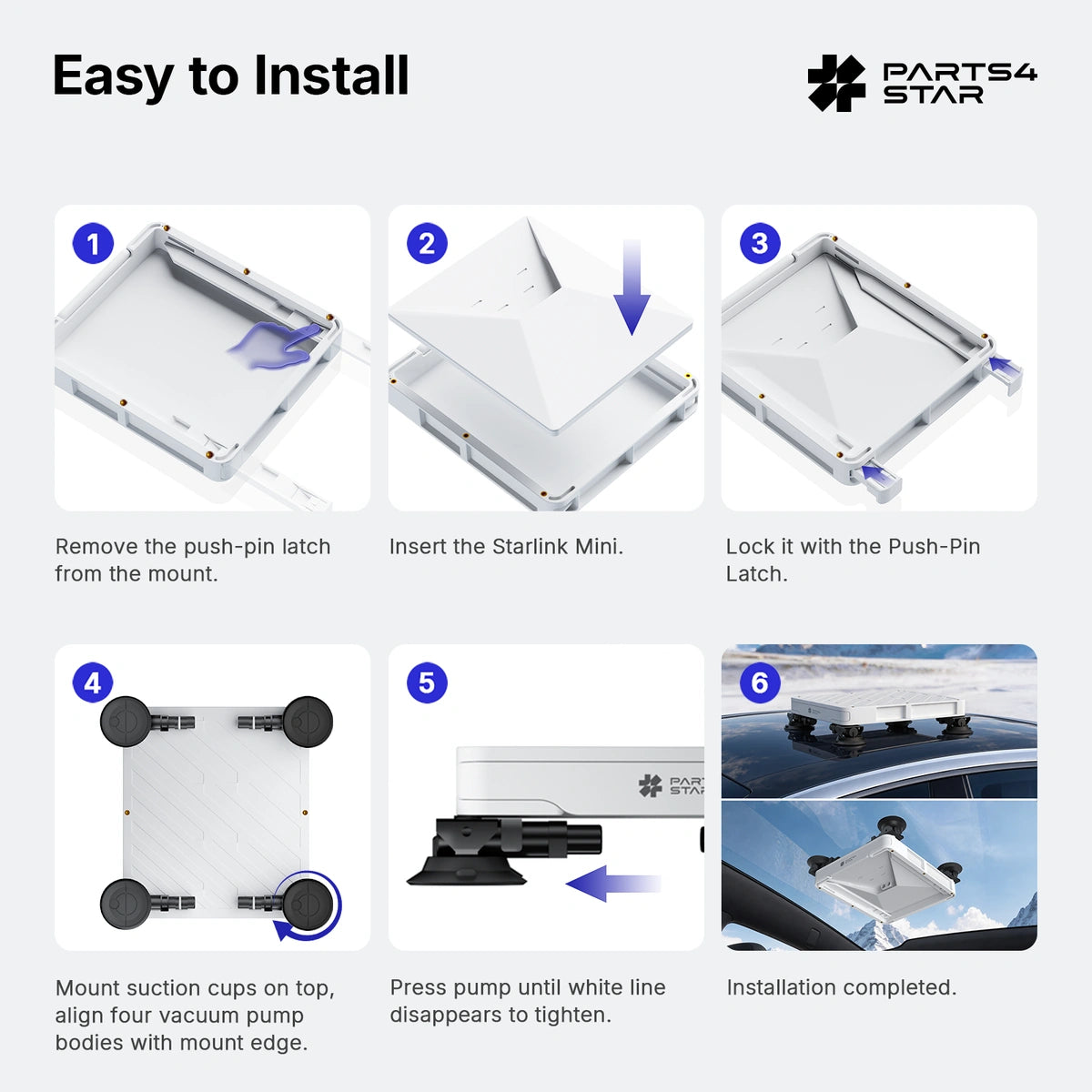 Easy to Install

PARTS4 STAR

1

Remove the push-pin latch from the mount.

2

Insert the Starlink Mini.

3

Lock it with the Push-Pin Latch.

4

Mount suction cups on top, align four vacuum pump bodies with mount edge.

5

PART STAR

Press pump until white line disappears to tighten.

6

Installation completed.