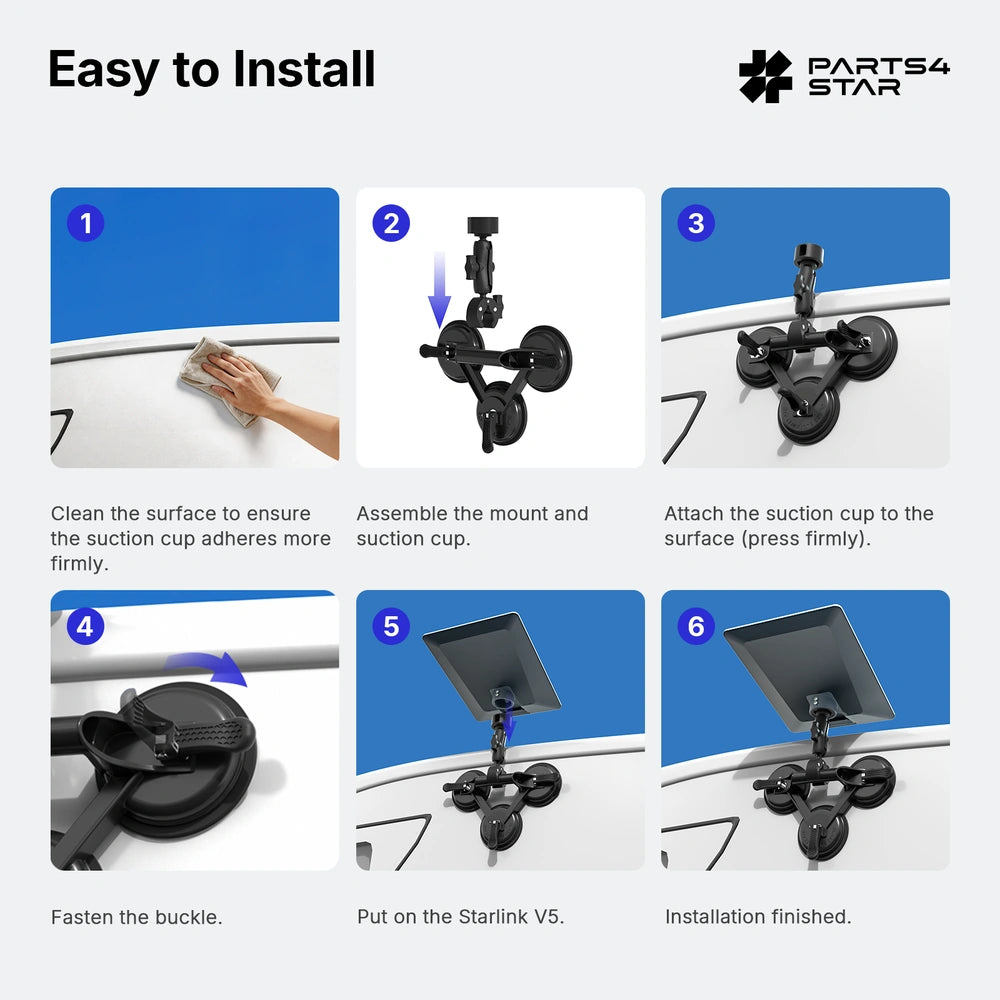 Easy to Install

PARTS4 STAR

1

Clean the surface to ensure the suction cup adheres more firmly.

2

Assemble the mount and suction cup.

3

Attach the suction cup to the surface (press firmly).

4

Fasten the buckle.

5

Put on the Starlink V5.

6

Installation finished.