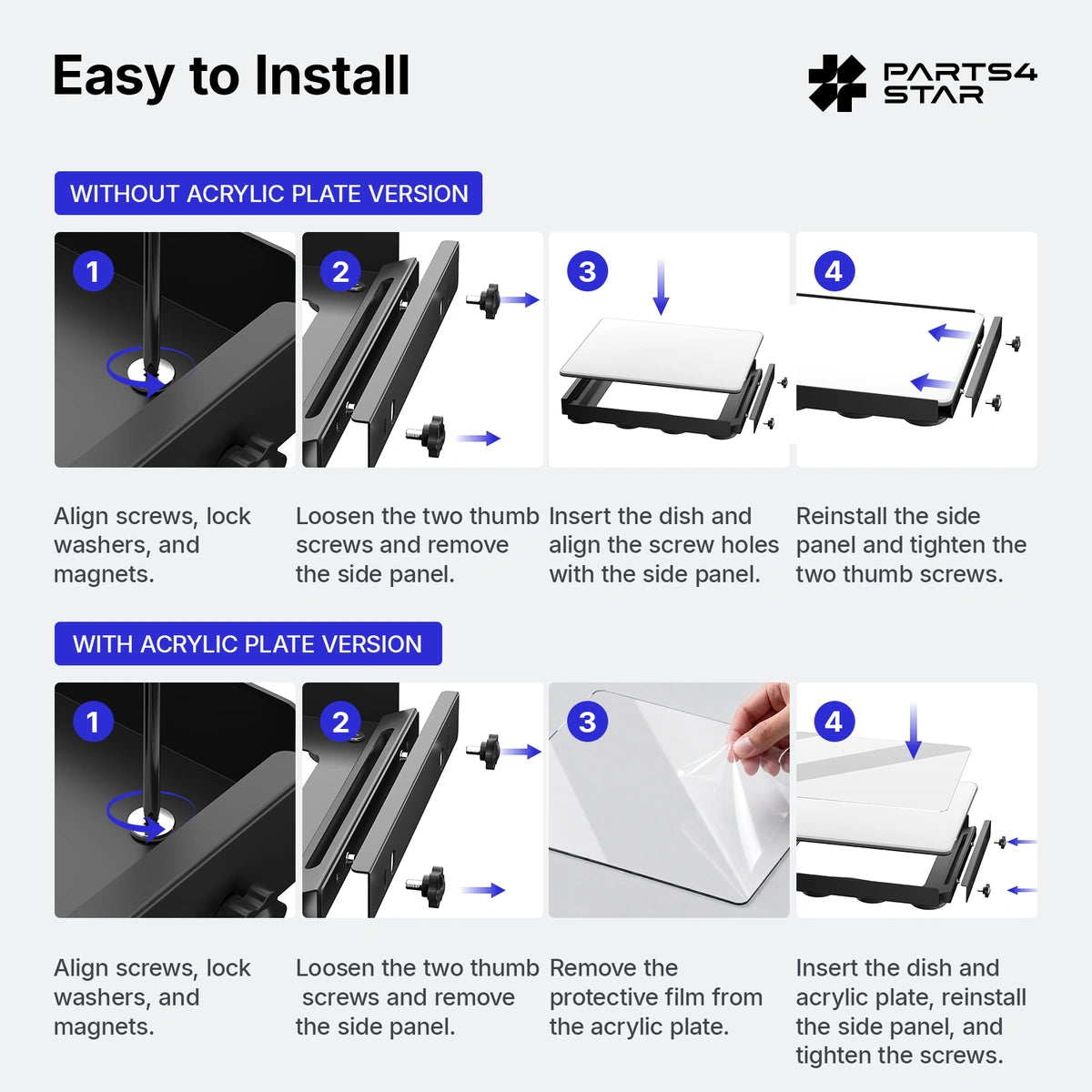 Easy to Install

PARTS4 STAR

WITHOUT ACRYLIC PLATE VERSION

1

2

3

4

Align screws, lock washers, and magnets.

Loosen the two thumb screws and remove the side panel.

Insert the dish and align the screw holes with the side panel.

Reinstall the side panel and tighten the two thumb screws.

WITH ACRYLIC PLATE VERSION

1

2

3

4

Align screws, lock washers, and magnets.

Loosen the two thumb screws and remove the side panel.

Remove the protective film from the acrylic plate.

Insert the dish and acrylic plate, reinstall the side panel, and tighten the screws.