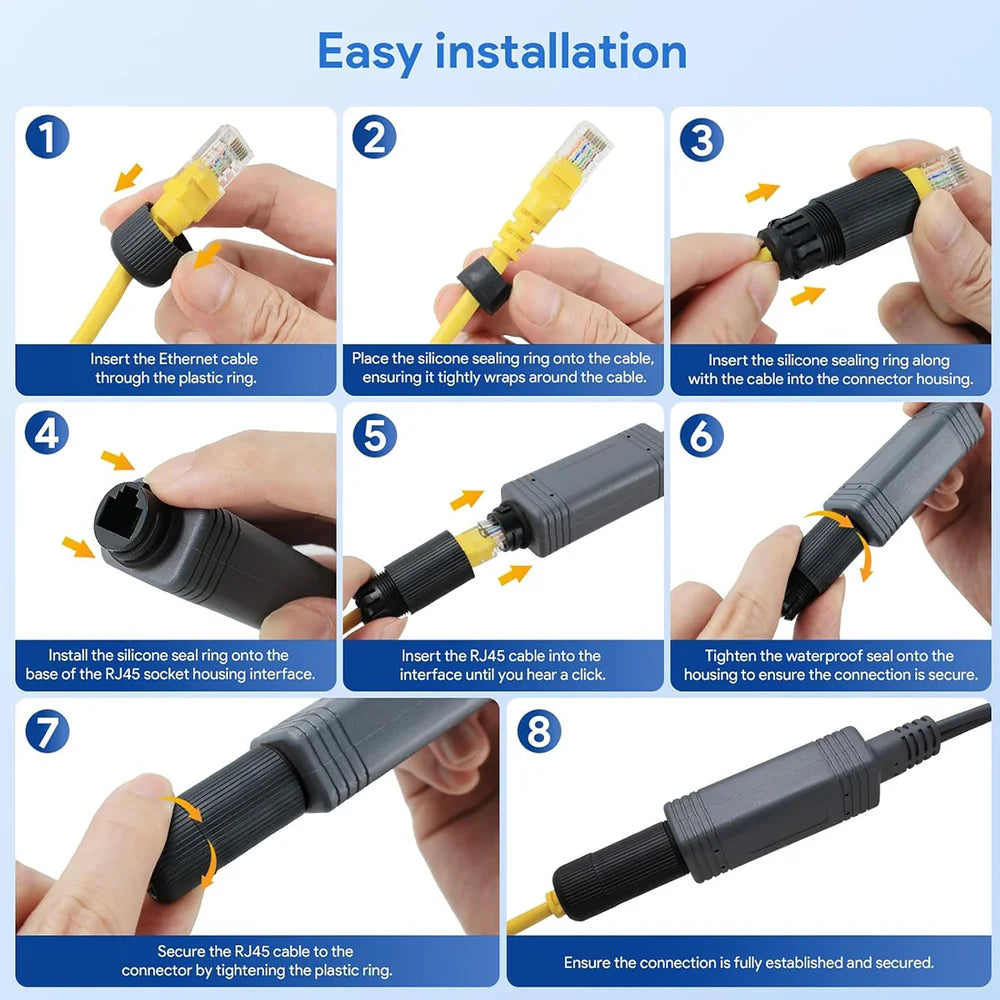 Easy installation

1
Insert the Ethernet cable through the plastic ring.

2
Place the silicone sealing ring onto the cable, ensuring it tightly wraps around the cable.

3
Insert the silicone sealing ring along with the cable into the connector housing.

4
Install the silicone seal ring onto the base of the RJ45 socket housing interface.

5
Insert the RJ45 cable into the interface until you hear a click.

6
Tighten the waterproof seal onto the housing to ensure the connection is secure.

7
Secure the RJ45 cable to the connector by tightening the plastic ring.

8
Ensure the connection is fully established and secured.