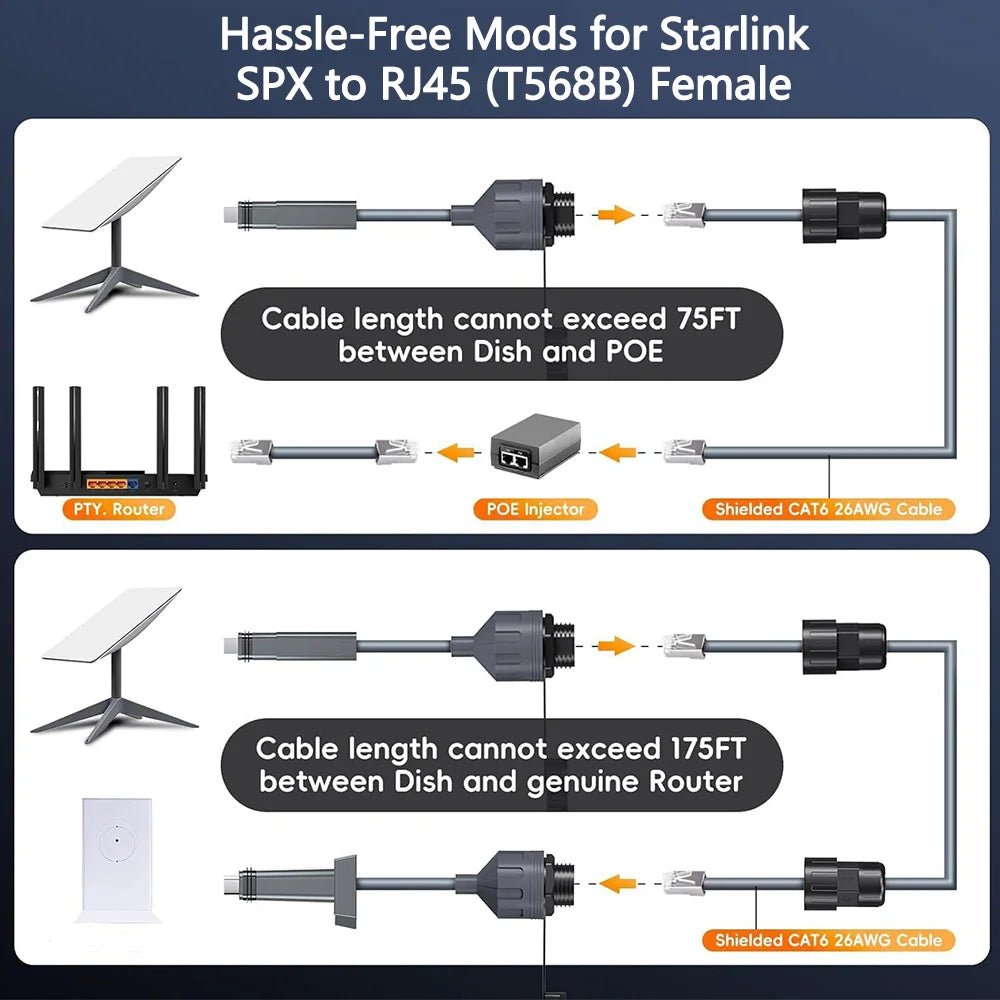 Hassle-Free Mods for Starlink
SPX to RJ45 (T568B) Female

Cable length cannot exceed 75FT between Dish and POE

PTY. Router

POE Injector

Shielded CAT6 26AWG Cable

Cable length cannot exceed 175FT between Dish and genuine Router

Shielded CAT6 26AWG Cable