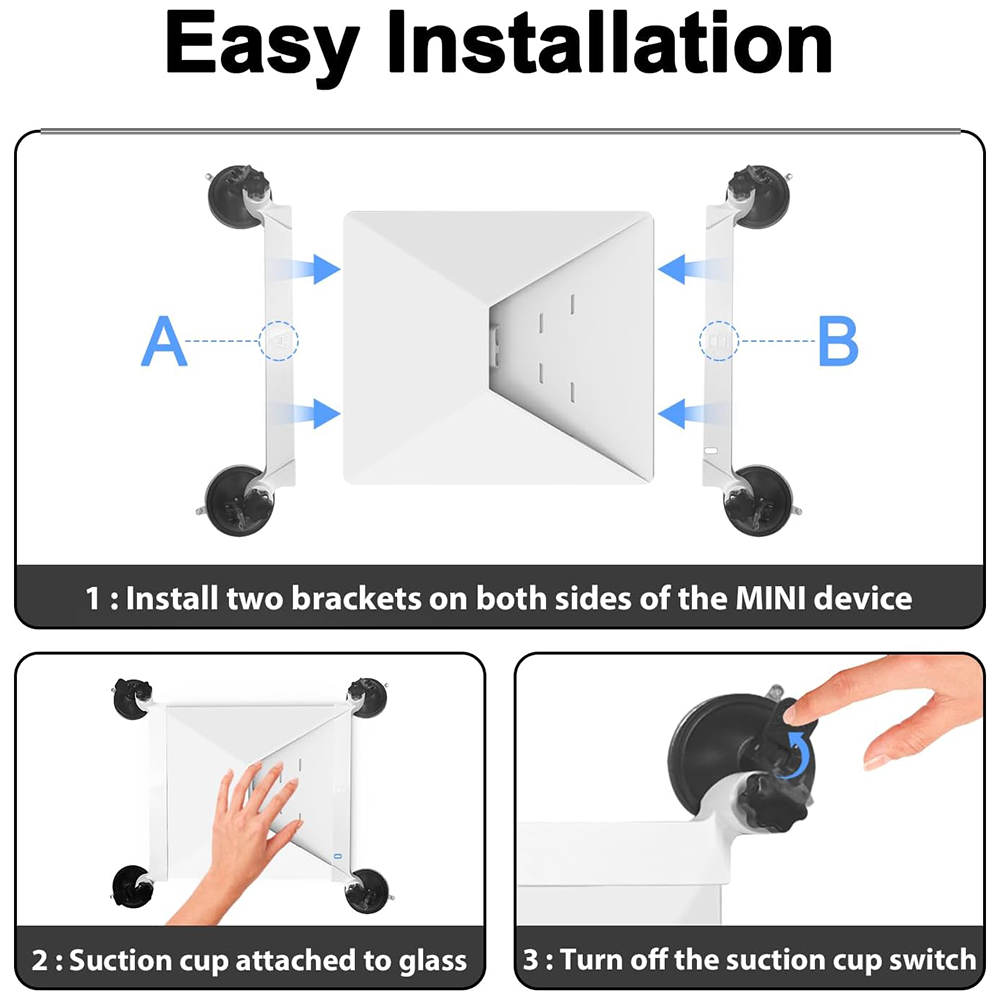 Easy Installation

A

B

1 : Install two brackets on both sides of the MINI device

2 : Suction cup attached to glass

3 : Turn off the suction cup switch