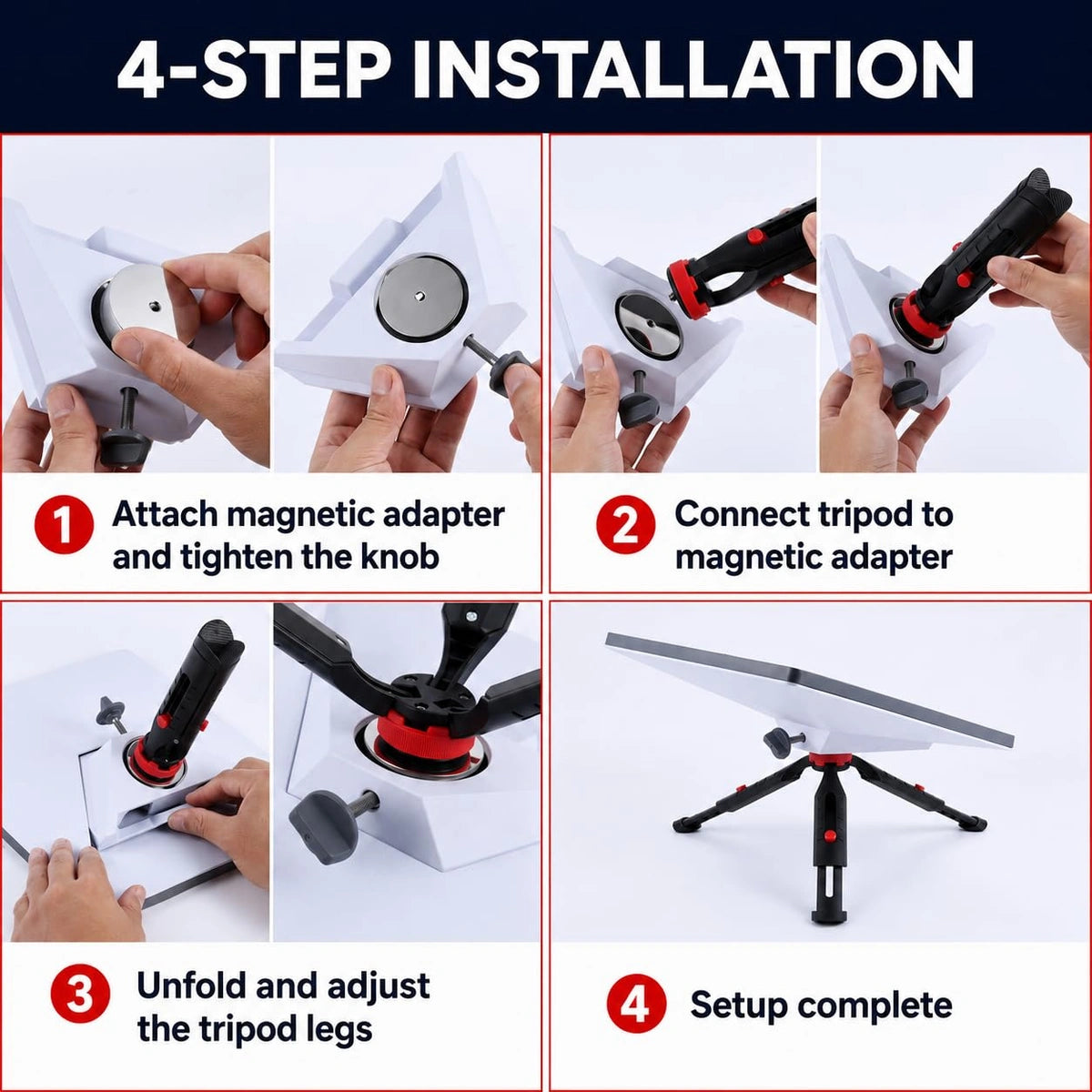 4-STEP INSTALLATION

1 Attach magnetic adapter and tighten the knob

2 Connect tripod to magnetic adapter

3 Unfold and adjust the tripod legs

4 Setup complete