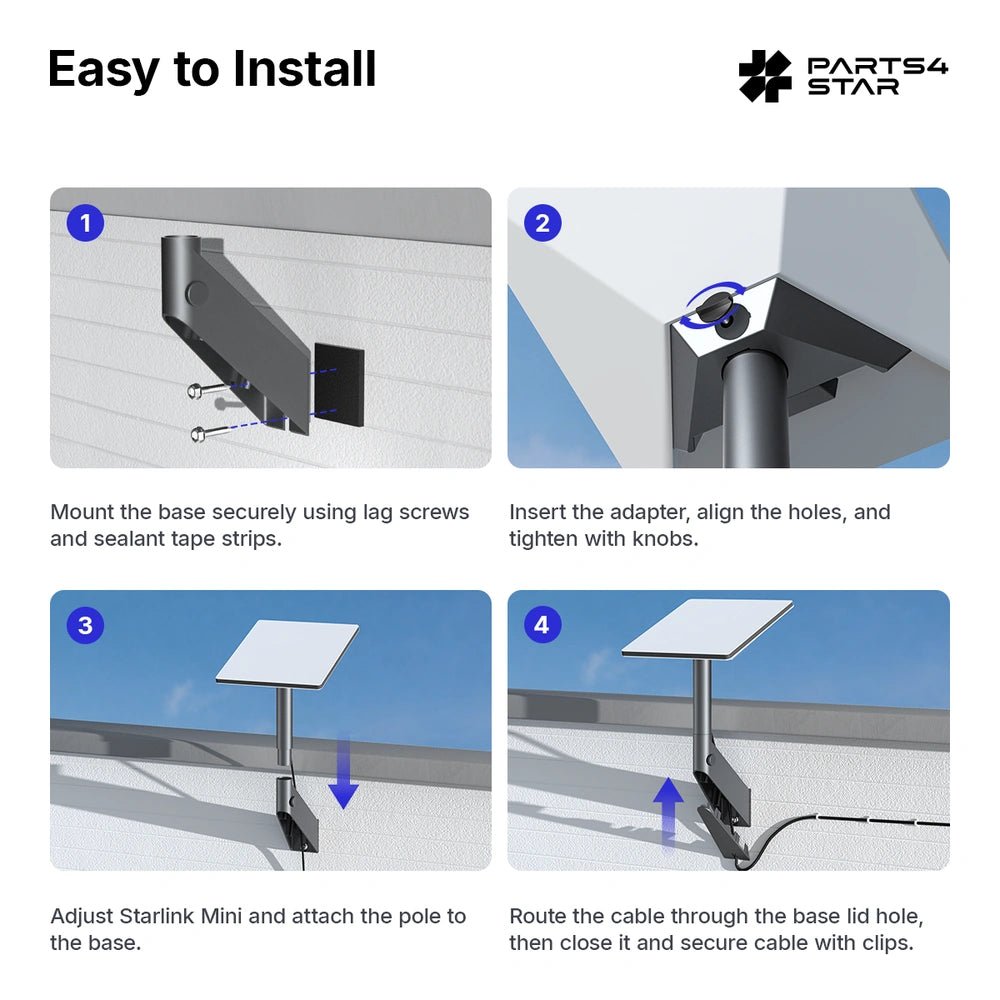 Easy to Install

PARTS4 STAR

1

Mount the base securely using lag screws and sealant tape strips.

2

Insert the adapter, align the holes, and tighten with knobs.

3

Adjust Starlink Mini and attach the pole to the base.

4

Route the cable through the base lid hole, then close it and secure cable with clips.