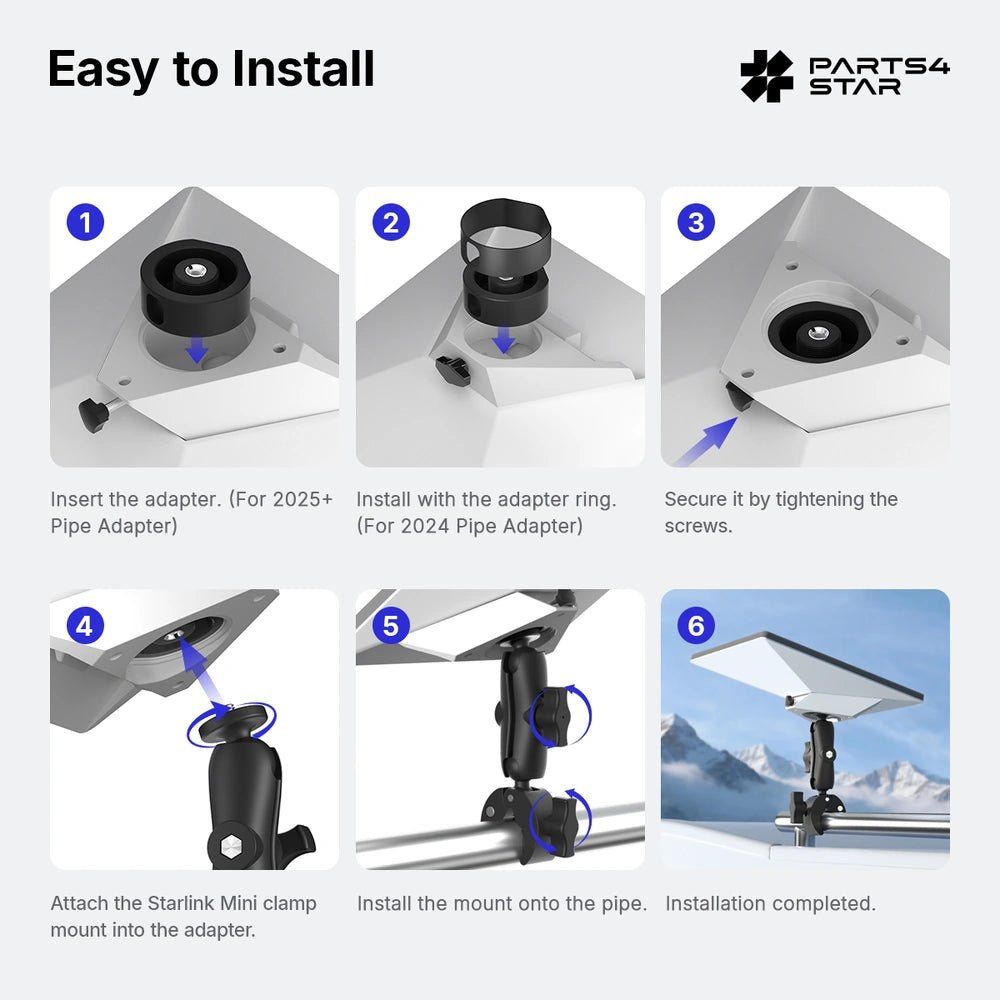 Easy to Install

PARTS4 STAR

1

Insert the adapter. (For 2025+ Pipe Adapter)

2

Install with the adapter ring. (For 2024 Pipe Adapter)

3

Secure it by tightening the screws.

4

Attach the Starlink Mini clamp mount into the adapter.

5

Install the mount onto the pipe.

6

Installation completed.