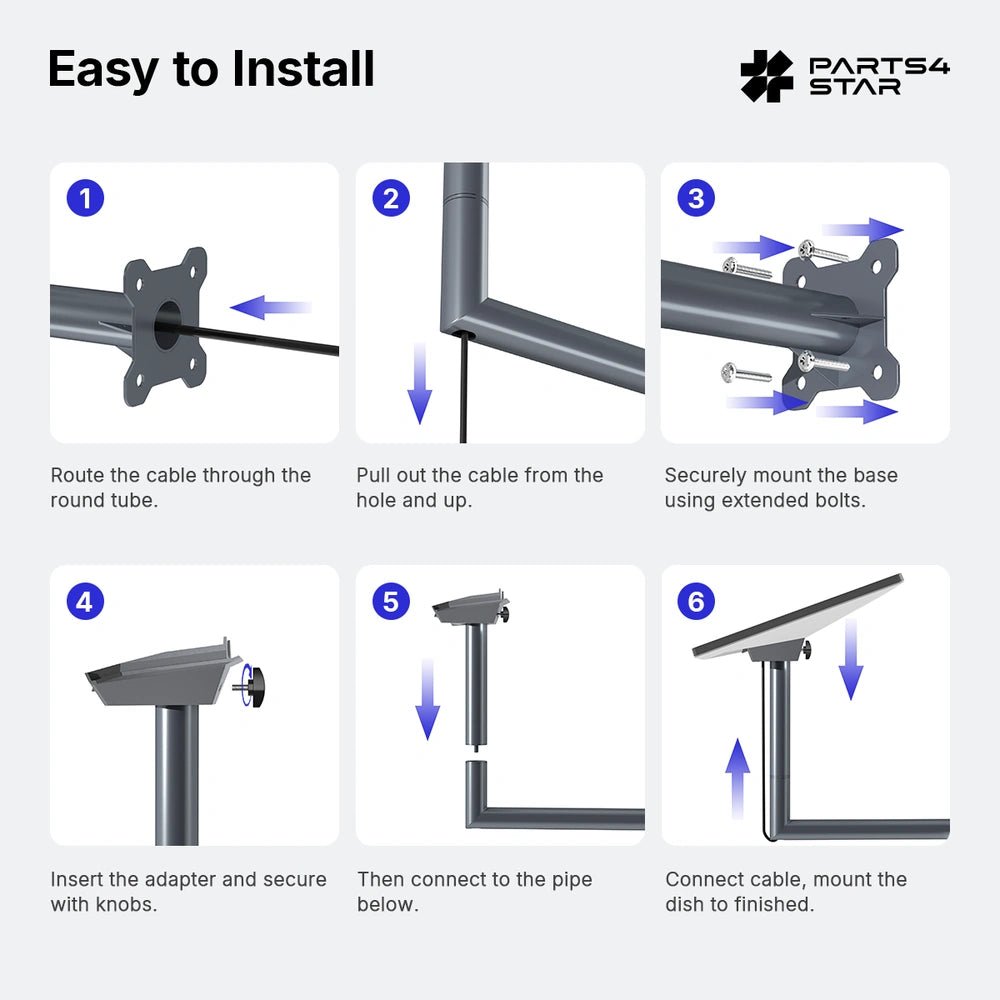 Easy to Install

PARTS4 STAR

1

Route the cable through the round tube.

2

Pull out the cable from the hole and up.

3

Securely mount the base using extended bolts.

4

Insert the adapter and secure with knobs.

5

Then connect to the pipe below.

6

Connect cable, mount the dish to finished.