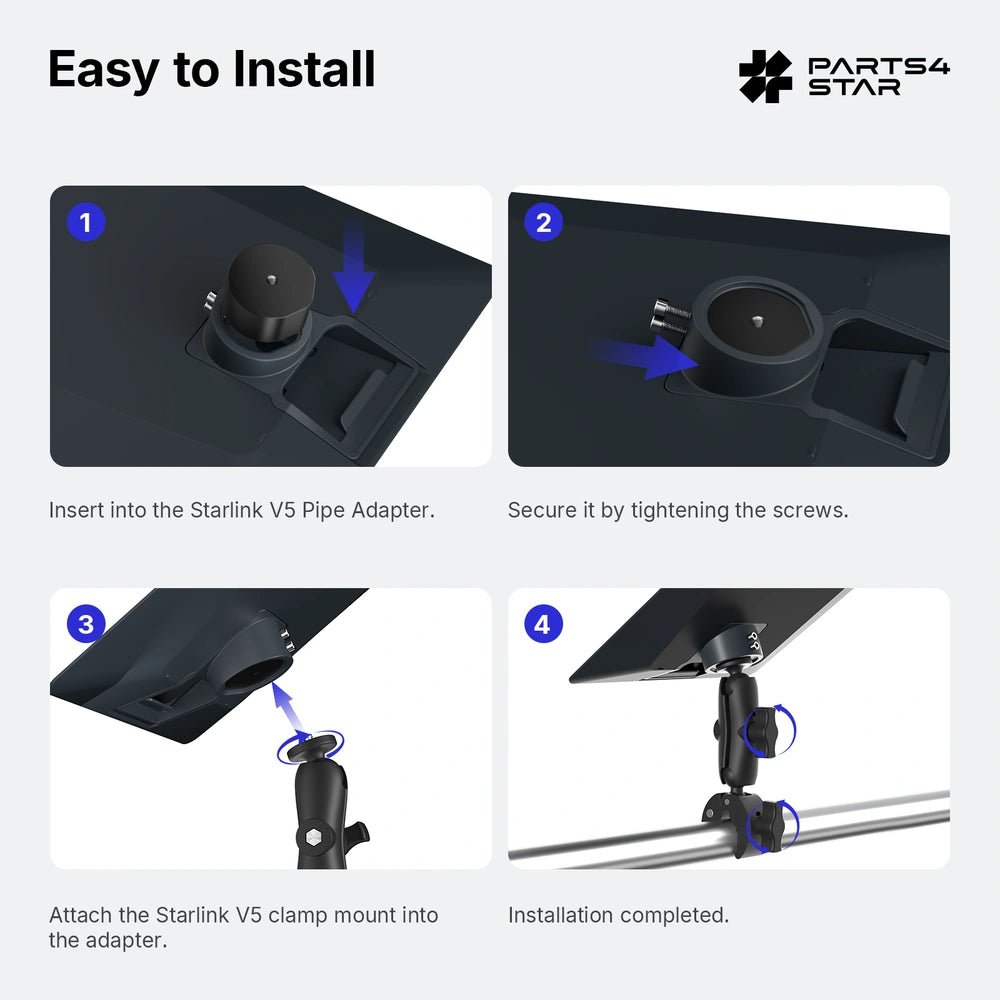 Easy to Install

PARTS4 STAR

1

Insert into the Starlink V5 Pipe Adapter.

2

Secure it by tightening the screws.

3

Attach the Starlink V5 clamp mount into the adapter.

4

Installation completed.