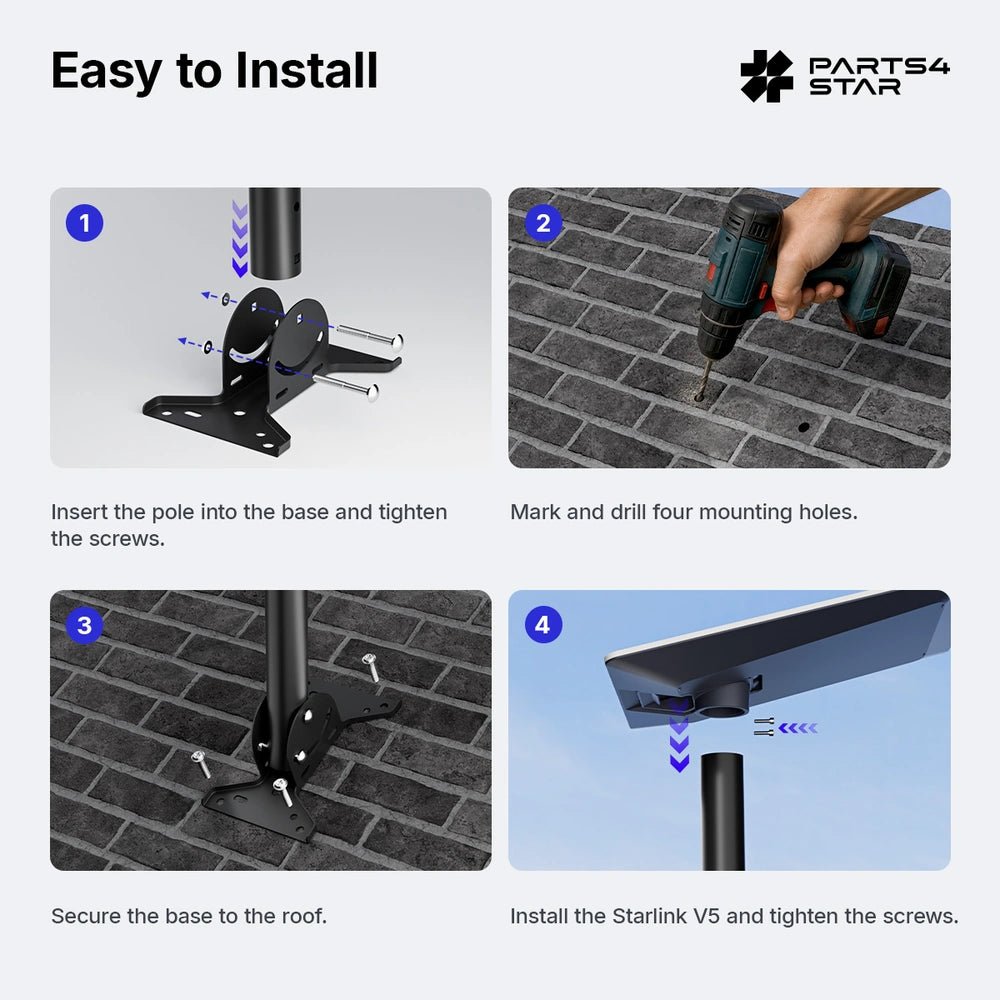 Easy to Install

PARTS4 STAR

1

Insert the pole into the base and tighten the screws.

2

Mark and drill four mounting holes.

3

Secure the base to the roof.

4

Install the Starlink V5 and tighten the screws.