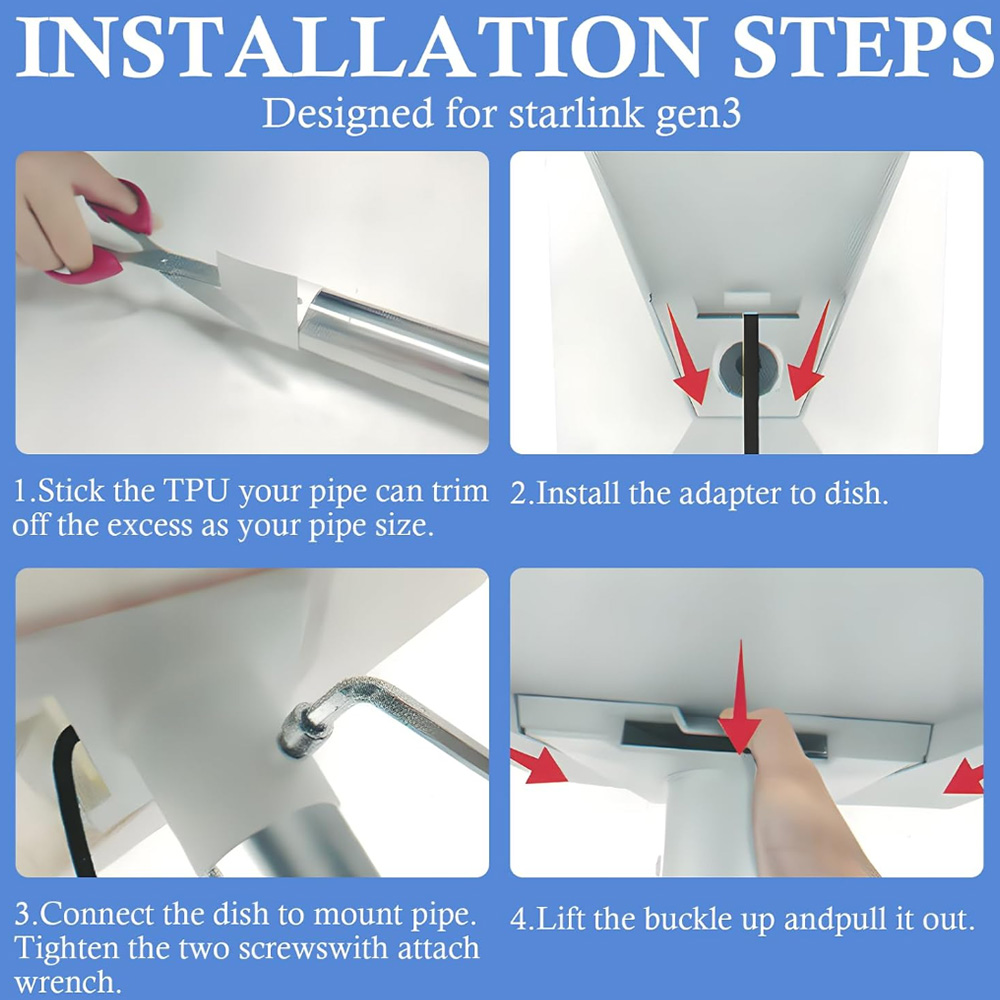 INSTALLATION STEPS

Designed for starlink gen3

1.Stick the TPU your pipe can trim off the excess as your pipe size.

2.Install the adapter to dish.

3.Connect the dish to mount pipe. Tighten the two screwswith attach wrench.

4.Lift the buckle up andpull it out.