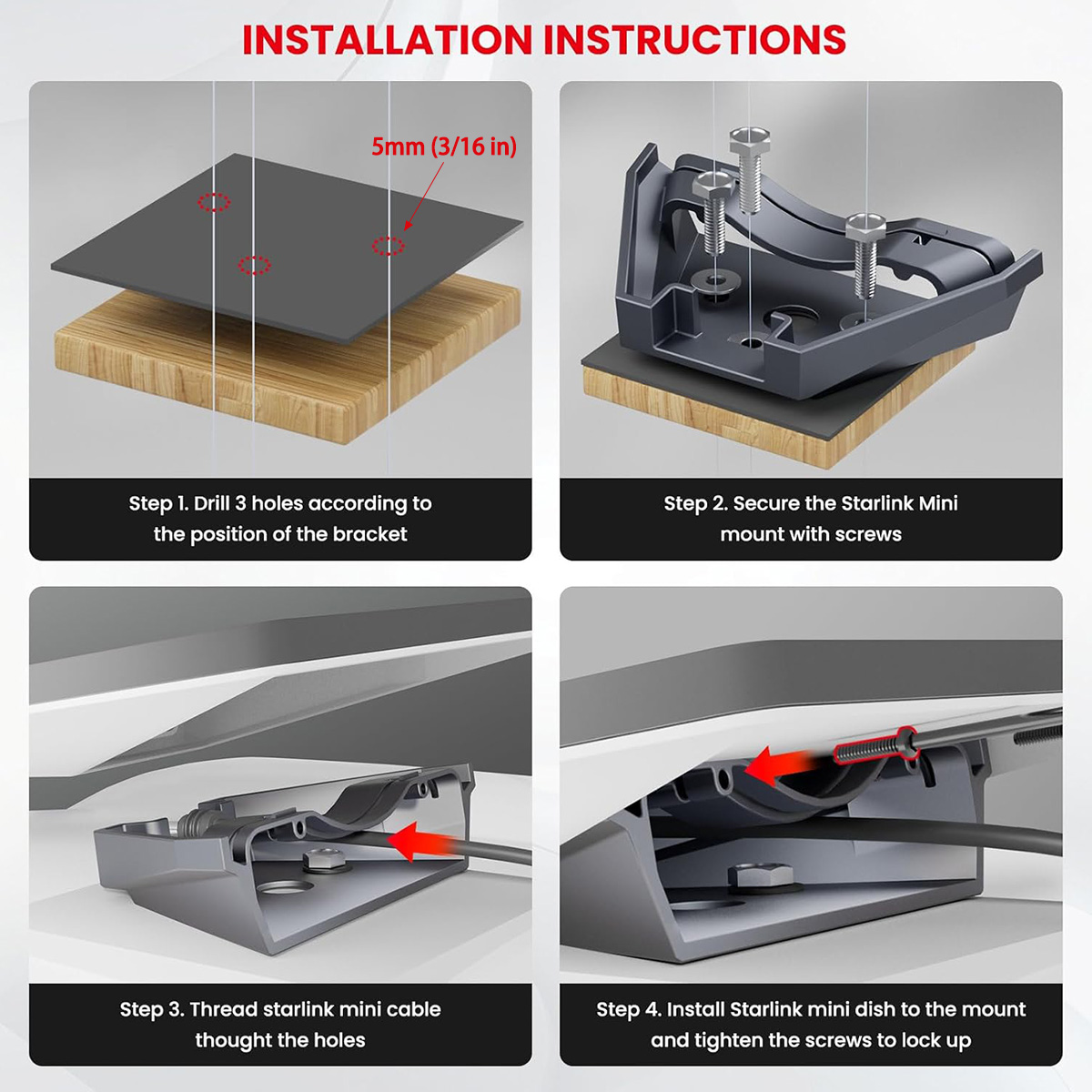 INSTALLATION INSTRUCTIONS

5mm (3/16 in)

Step 1. Drill 3 holes according to the position of the bracket

Step 2. Secure the Starlink Mini mount with screws

Step 3. Thread starlink mini cable thought the holes

Step 4. Install Starlink mini dish to the mount and tighten the screws to lock up