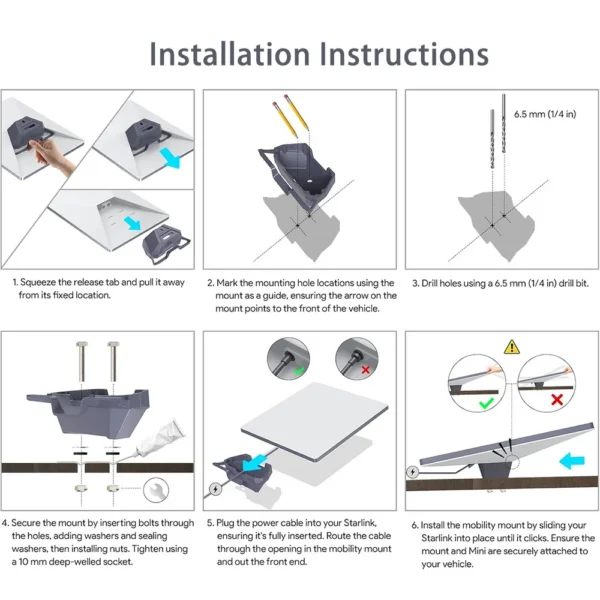 Installation Instructions

6.5 mm (1/4 in)

1. Squeeze the release tab and pull it away from its fixed location.

2. Mark the mounting hole locations using the mount as a guide, ensuring the arrow on the mount points to the front of the vehicle.

3. Drill holes using a 6.5 mm (1/4 in) drill bit.

4. Secure the mount by inserting bolts through the holes, adding washers and sealing washers, then installing nuts. Tighten using a 10 mm deep-welled socket.

5. Plug the power cable into your Starlink, ensuring it's fully inserted. Route the cable through the opening in the mobility mount and out the front end.

6. Install the mobility mount by sliding your Starlink into place until it clicks. Ensure the mount and Mini are securely attached to your vehicle.