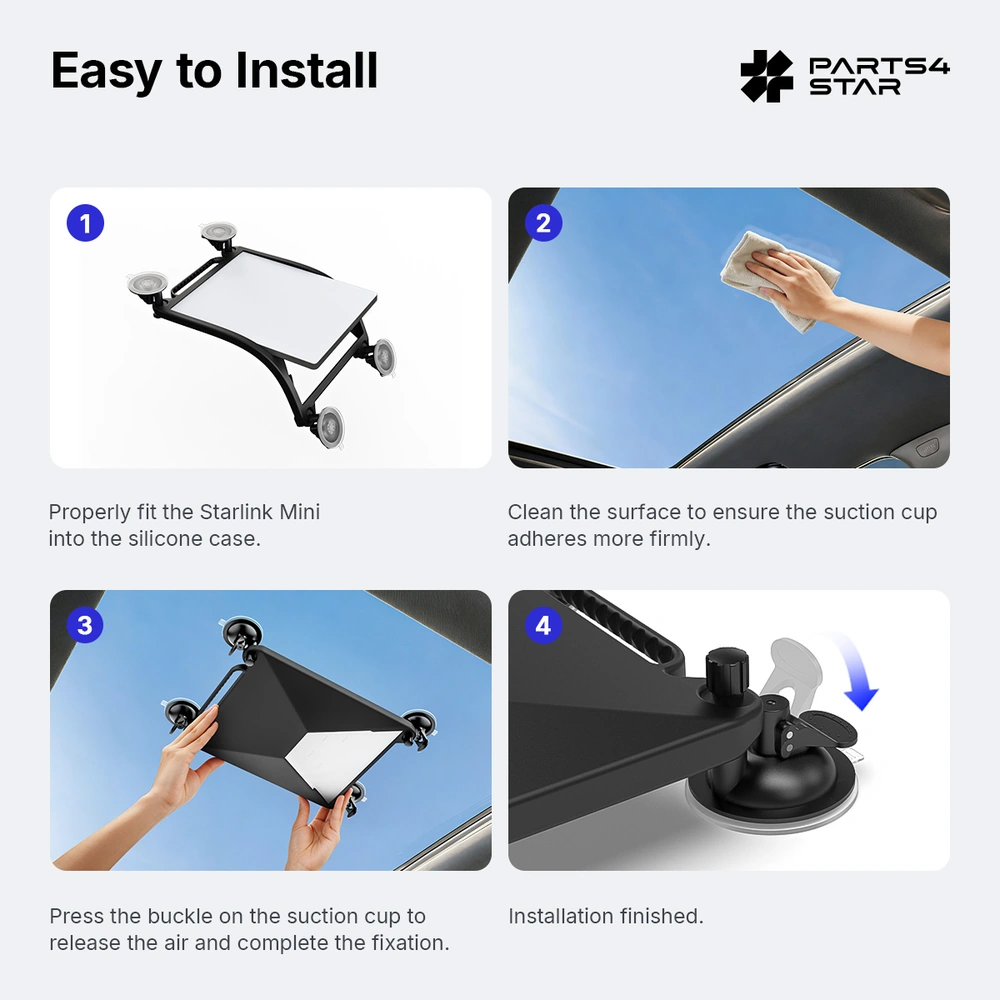 Easy to Install

PARTS4 STAR

1

Properly fit the Starlink Mini into the silicone case.

2

Clean the surface to ensure the suction cup adheres more firmly.

3

Press the buckle on the suction cup to release the air and complete the fixation.

4

Installation finished.